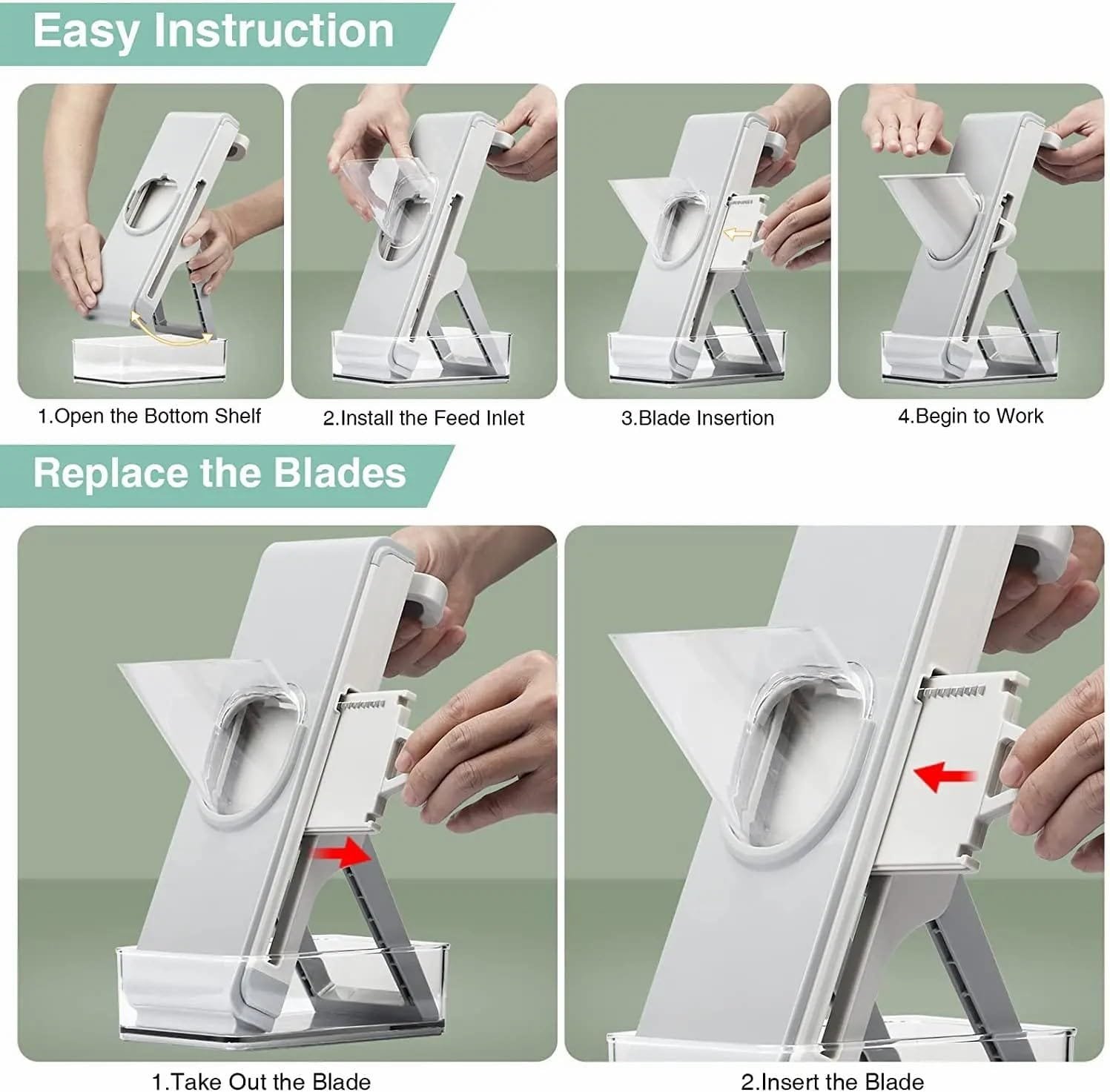 Easy Instruction

1.Open the Bottom Shelf

2.Install the Feed Inlet

3.Blade Insertion

4.Begin to Work

Replace the Blades

1.Take Out the Blade

2.Insert the Blade