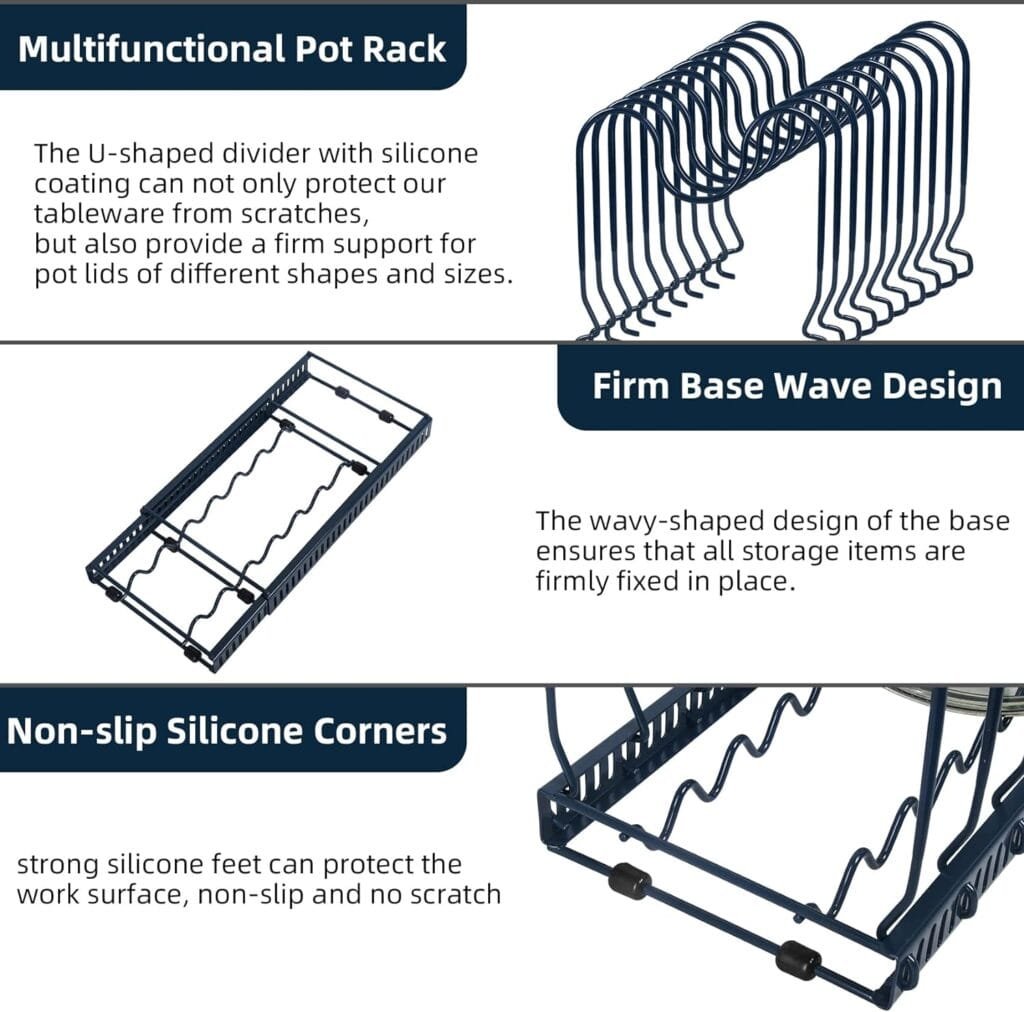 Multifunctional Pot Rack

The U-shaped divider with silicone coating can not only protect our tableware from scratches,
but also provide a firm support for pot lids of different shapes and sizes.

Firm Base Wave Design

The wavy-shaped design of the base ensures that all storage items are firmly fixed in place.

Non-slip Silicone Corners

strong silicone feet can protect the work surface, non-slip and no scratch