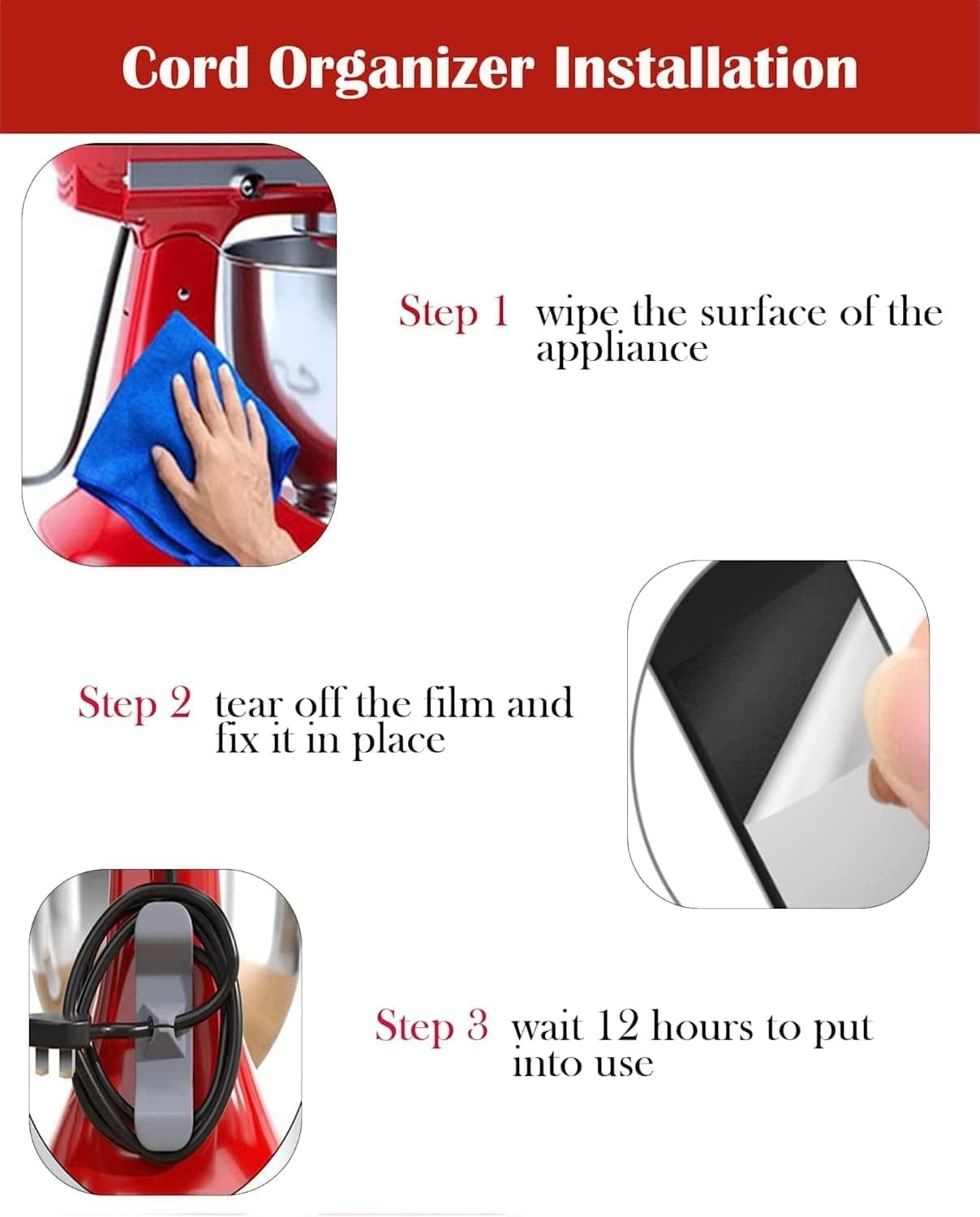 Cord Organizer Installation

Step 1 wipe the surface of the appliance

Step 2 tear off the film and fix it in place

Step 3 wait 12 hours to put into use