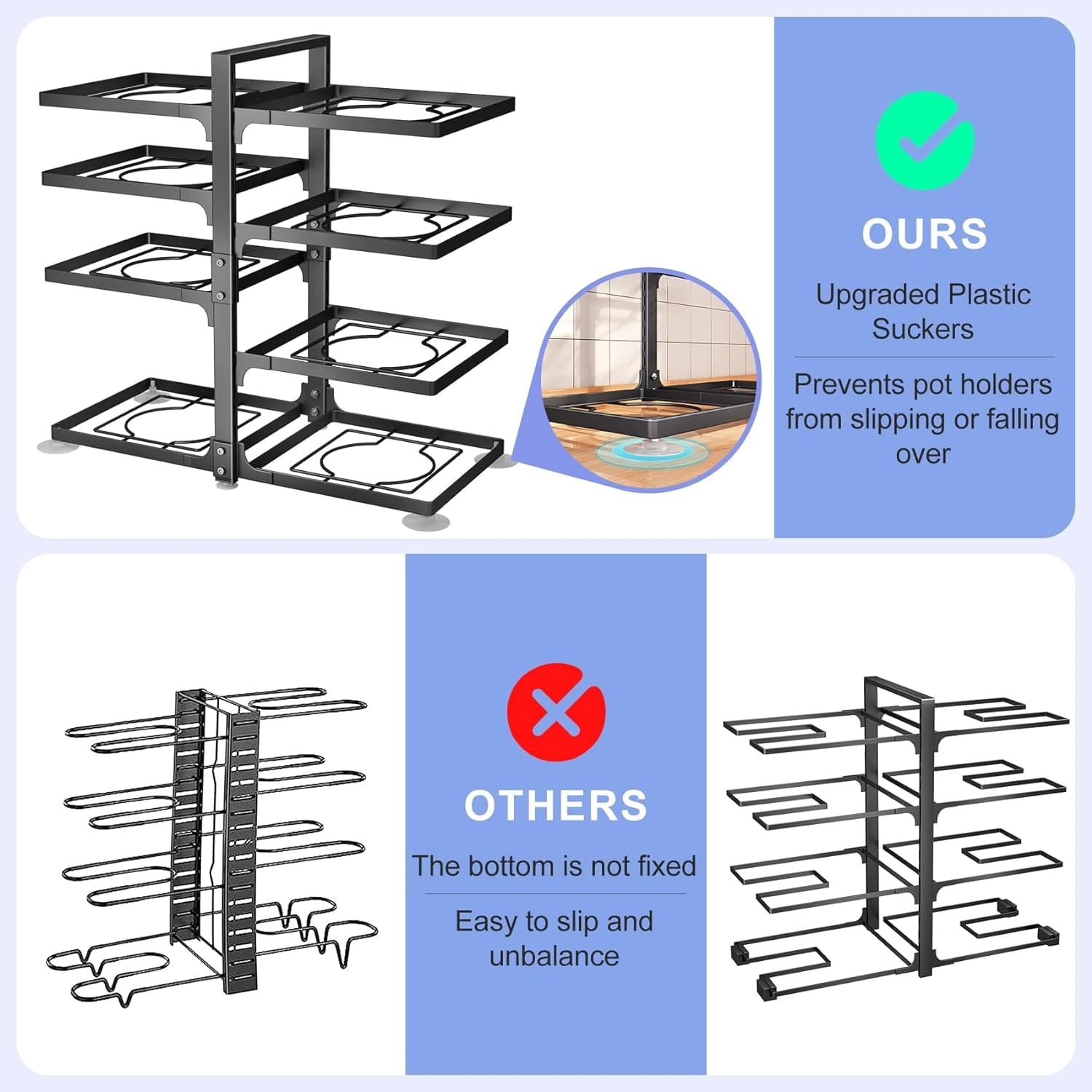 OURS

Upgraded Plastic Suckers

Prevents pot holders from slipping or falling over

OTHERS

The bottom is not fixed

Easy to slip and unbalance