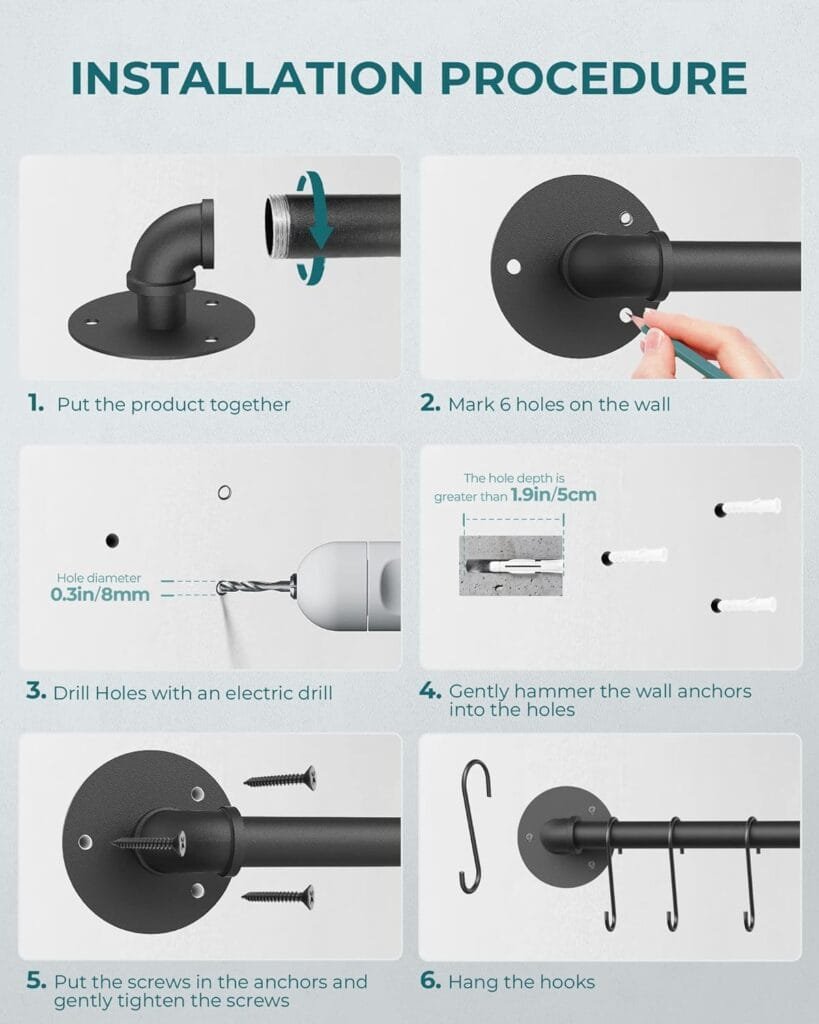 INSTALLATION PROCEDURE

1. Put the product together

2. Mark 6 holes on the wall

Hole diameter
0.3in/8mm

3. Drill Holes with an electric drill

The hole depth is greater than 1.9in/5cm

4. Gently hammer the wall anchors into the holes

5. Put the screws in the anchors and gently tighten the screws

6. Hang the hooks