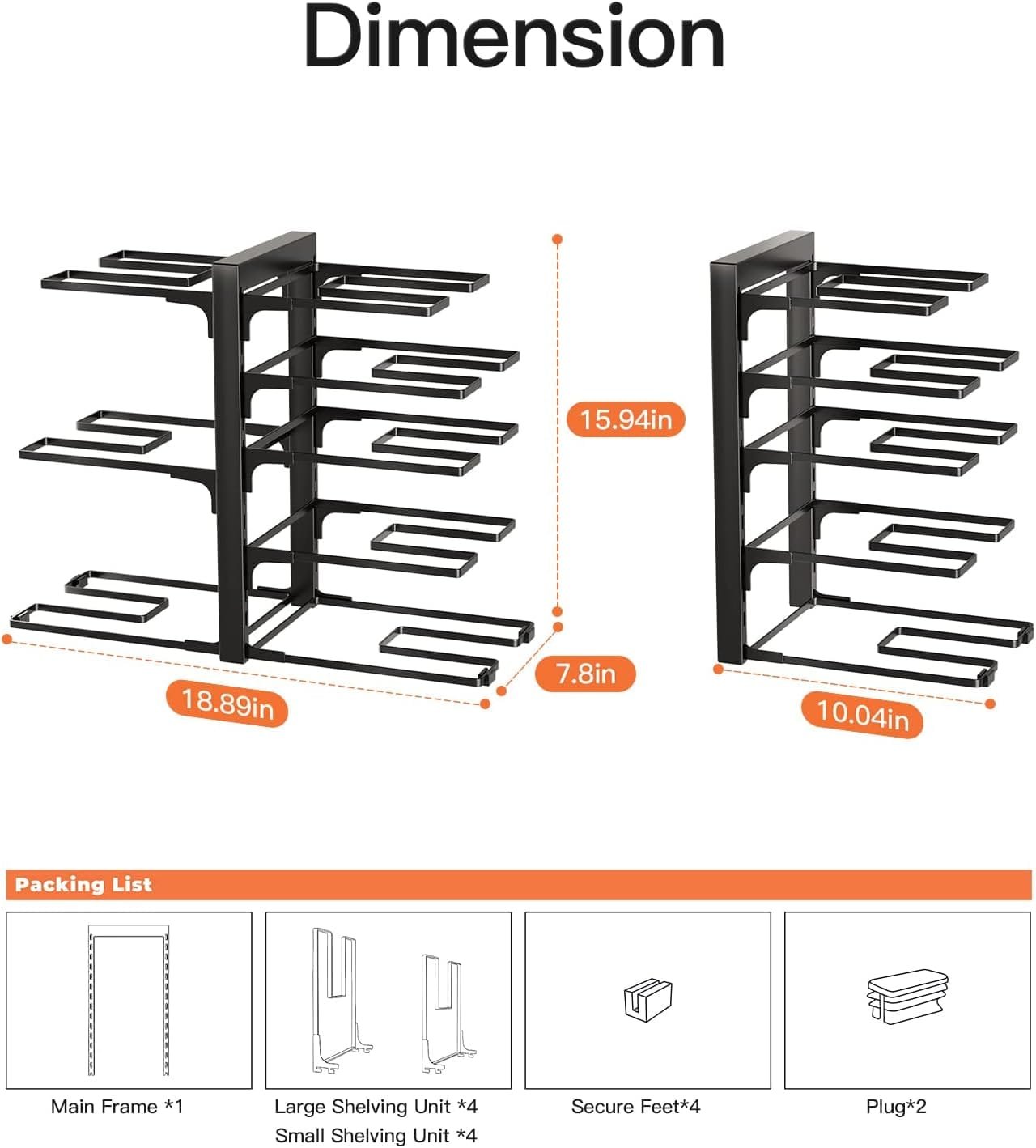 Dimension

15.94in

7.8in

18.89in

10.04in

Packing List

Main Frame *1

Large Shelving Unit *4
Small Shelving Unit *4

Secure Feet*4

Plug*2