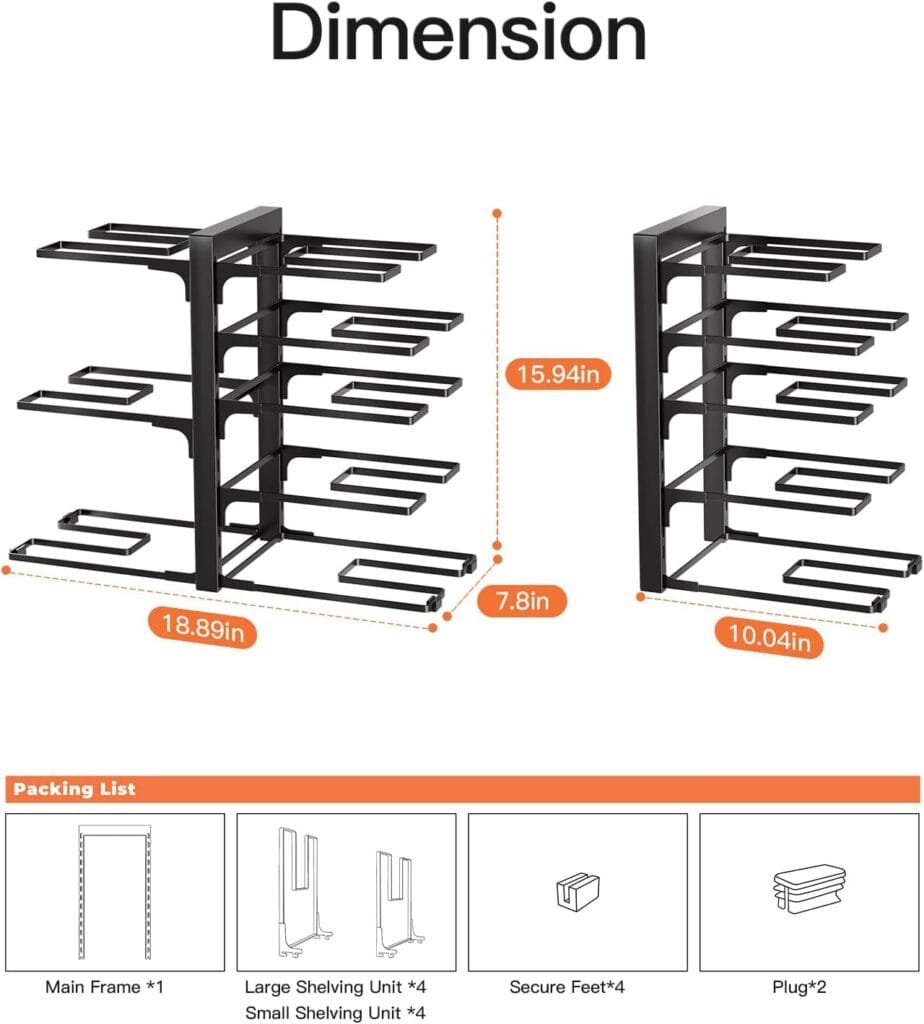 Dimension

15.94in

18.89in

7.8in

10.04in

Packing List

Main Frame *1

Large Shelving Unit *4
Small Shelving Unit *4

Secure Feet*4

Plug*2