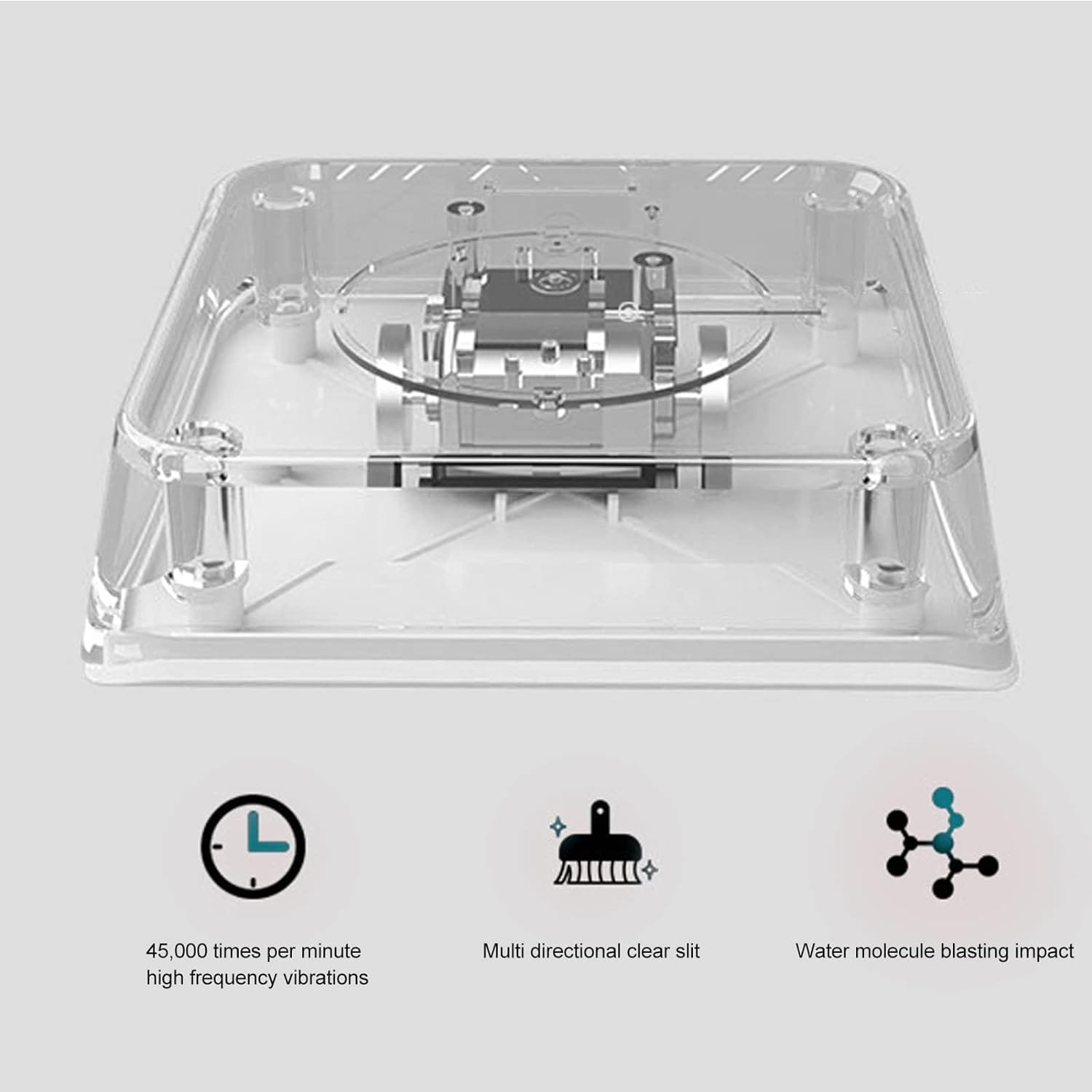 45,000 times per minute
high frequency vibrations

Multi directional clear slit

Water molecule blasting impact