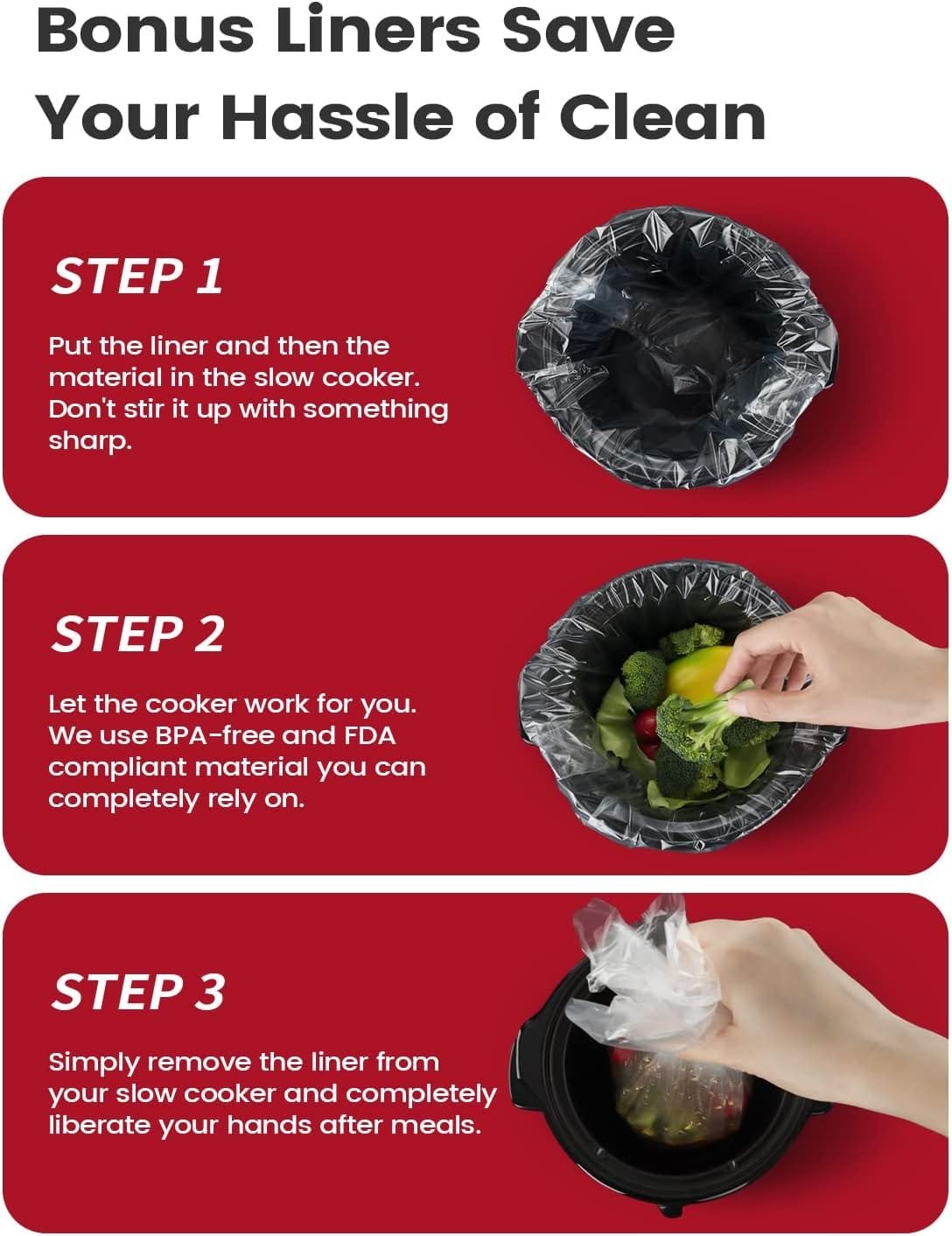 Bonus Liners Save Your Hassle of Clean

STEP 1

Put the liner and then the material in the slow cooker. Don't stir it up with something sharp.

STEP 2

Let the cooker work for you. We use BPA-free and FDA compliant material you can completely rely on.

STEP 3

Simply remove the liner from your slow cooker and completely liberate your hands after meals.