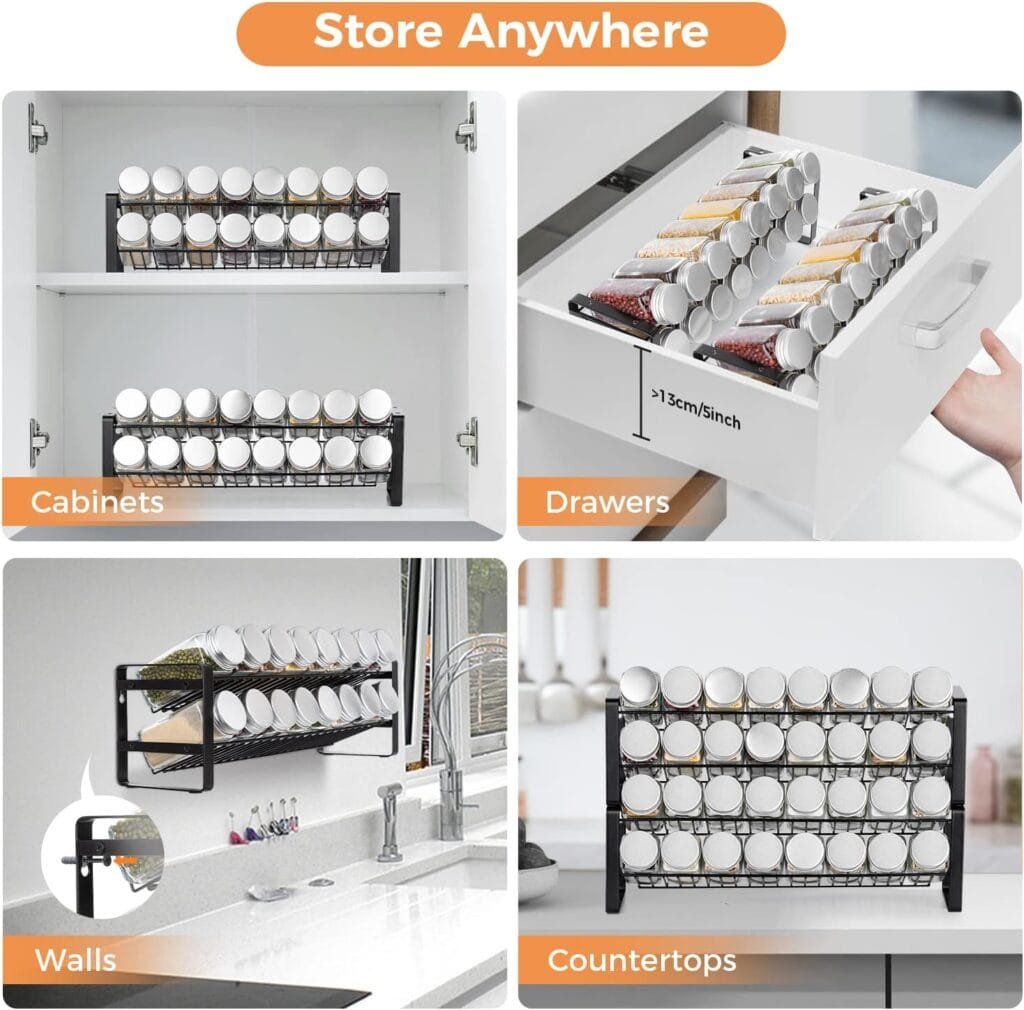 Store Anywhere

Cabinets

>13cm/5inch

Drawers

Walls

Countertops