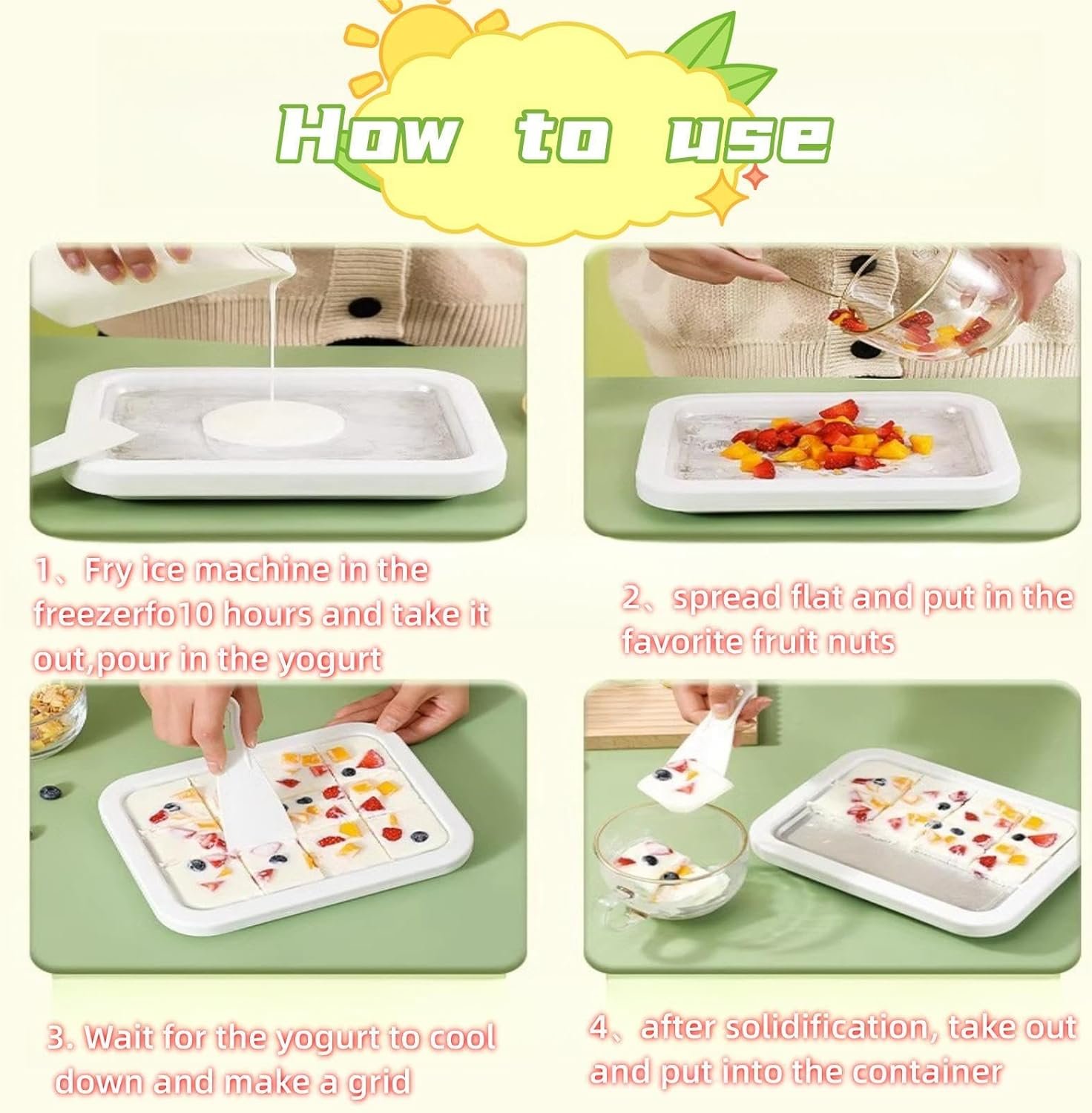 How to use

1、Fry ice machine in the freezerfo10 hours and take it out,pour in the yogurt

2、spread flat and put in the favorite fruit nuts

3. Wait for the yogurt to cool down and make a grid

4、after solidification, take out and put into the container