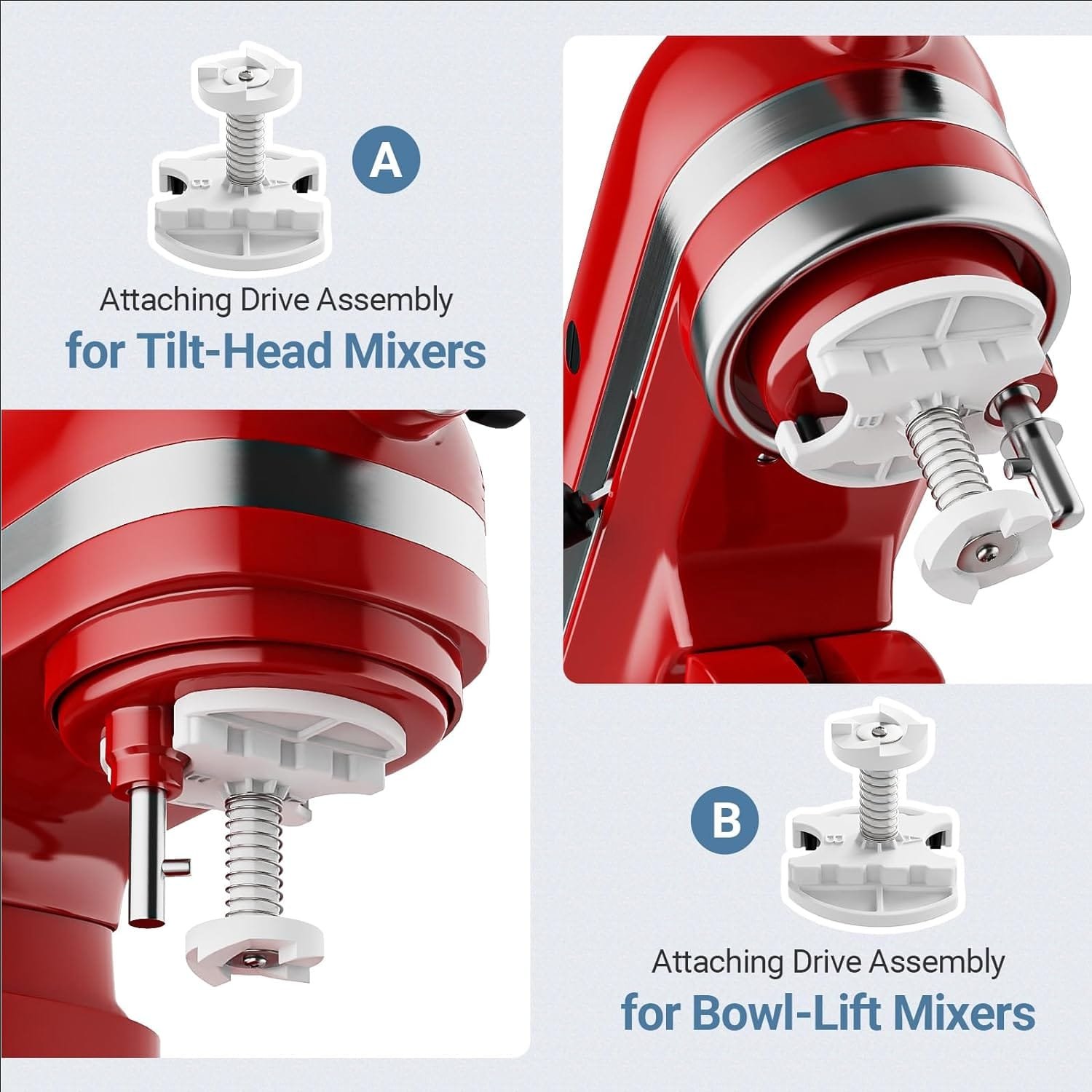 A

Attaching Drive Assembly
for Tilt-Head Mixers

B

Attaching Drive Assembly
for Bowl-Lift Mixers