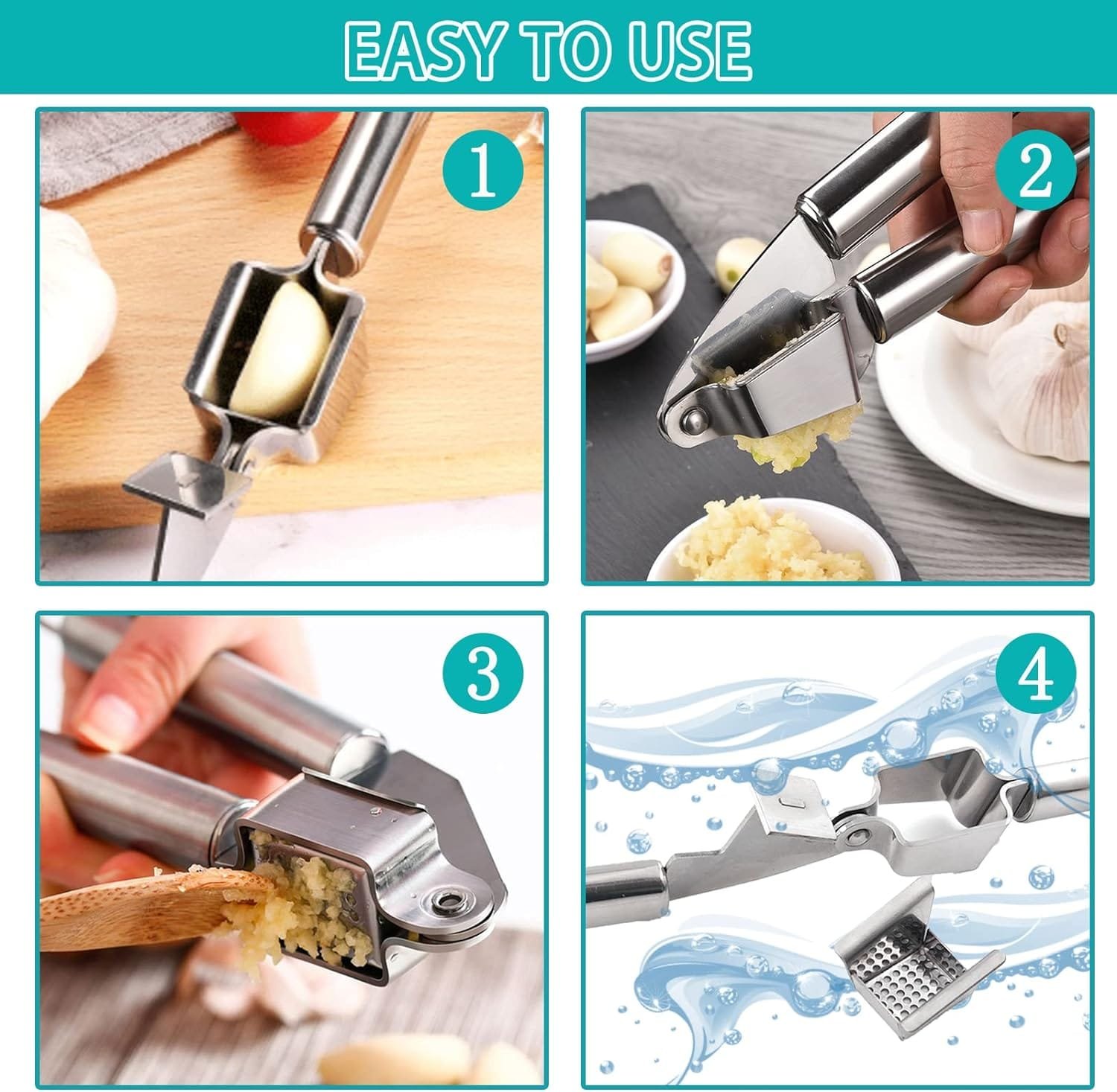 EASY TO USE

1

2

3

4