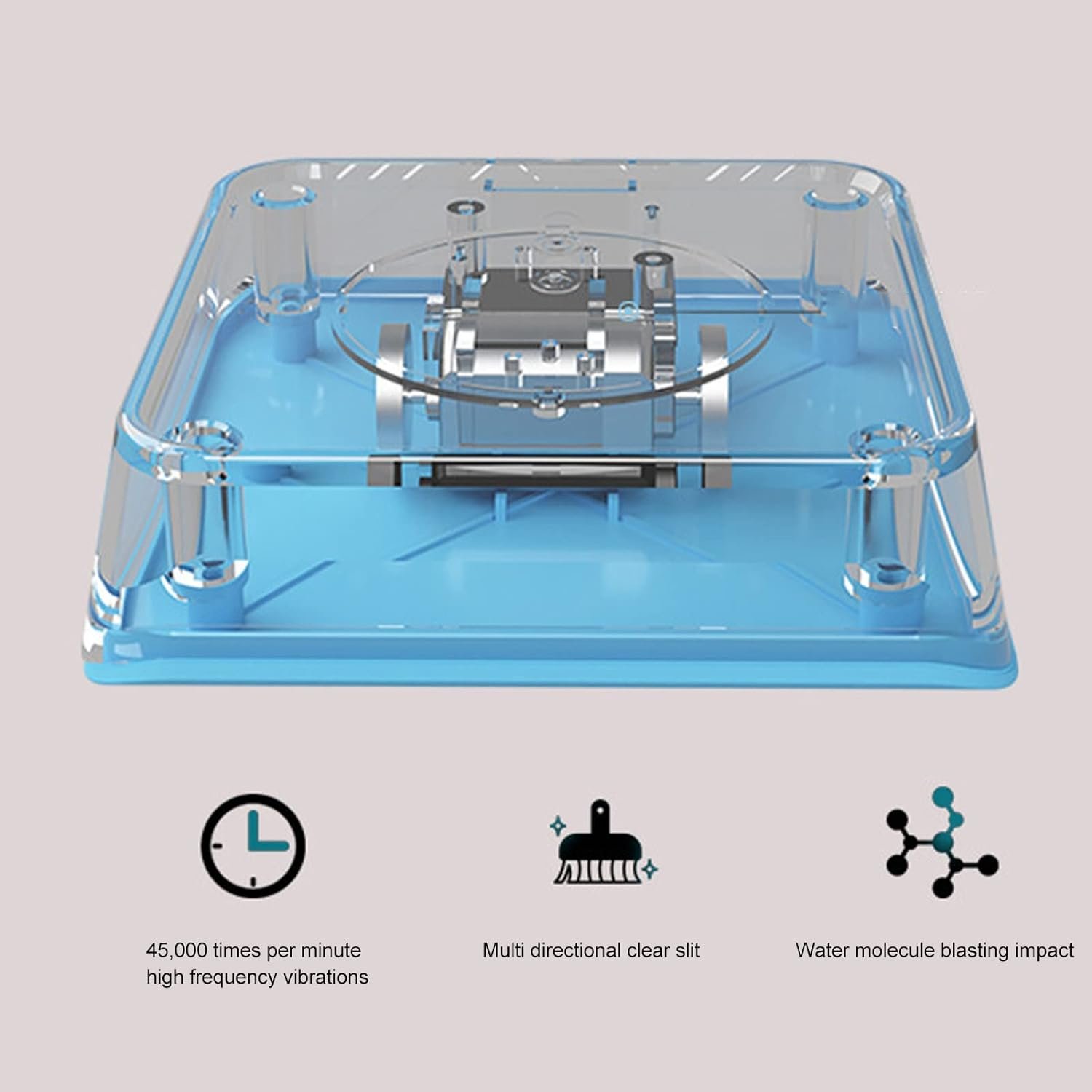 45,000 times per minute high frequency vibrations

Multi directional clear slit

Water molecule blasting impact