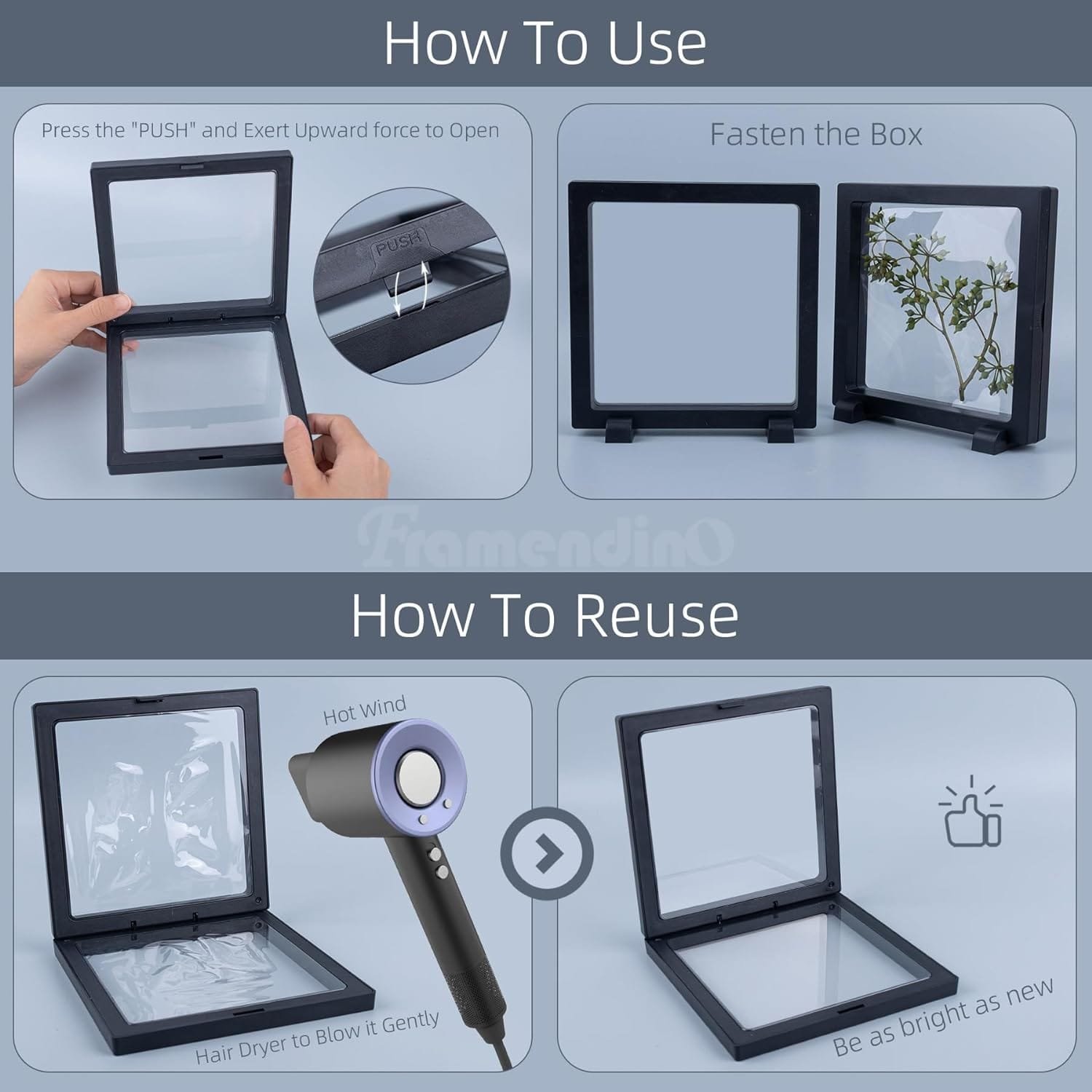 How To Use

Press the "PUSH" and Exert Upward force to Open

PUSH

Fasten the Box

FramendinO

How To Reuse

Hot Wind

Hair Dryer to Blow it Gently

Be as bright as new