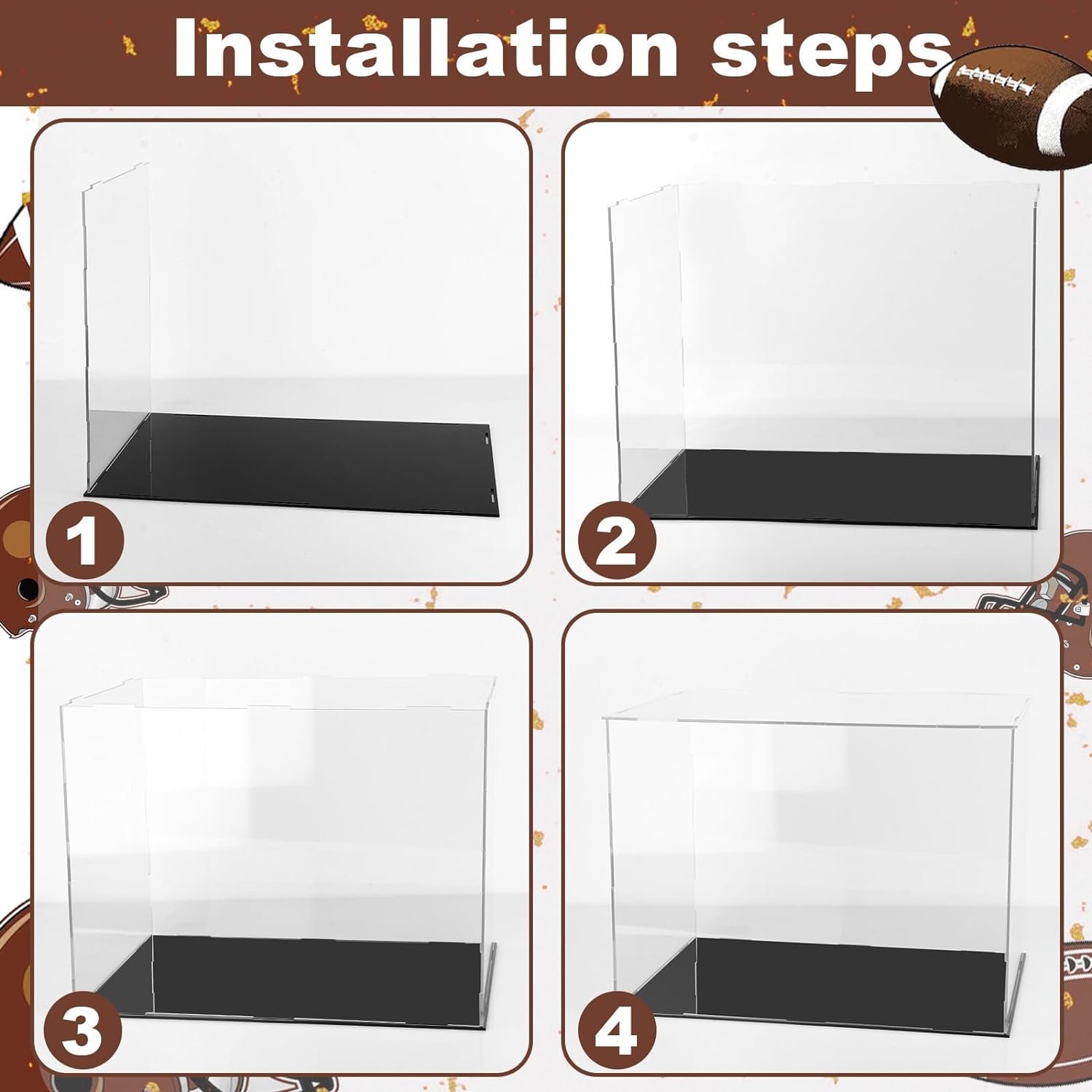 Installation steps

1

2

3

4