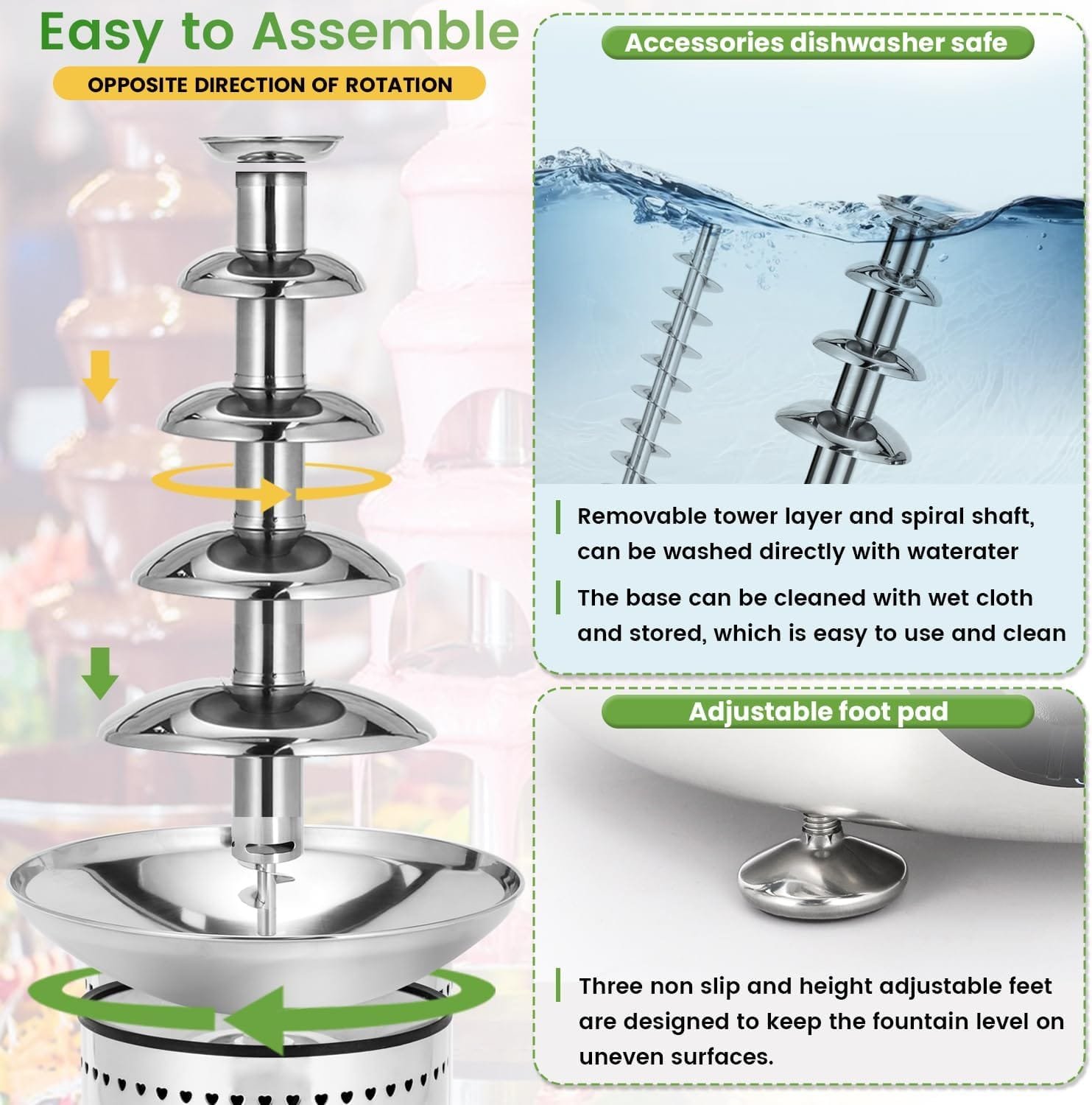 Easy to Assemble

OPPOSITE DIRECTION OF ROTATION

Accessories dishwasher safe

Removable tower layer and spiral shaft, can be washed directly with waterater

The base can be cleaned with wet cloth and stored, which is easy to use and clean

Adjustable foot pad

Three non slip and height adjustable feet are designed to keep the fountain level on uneven surfaces.