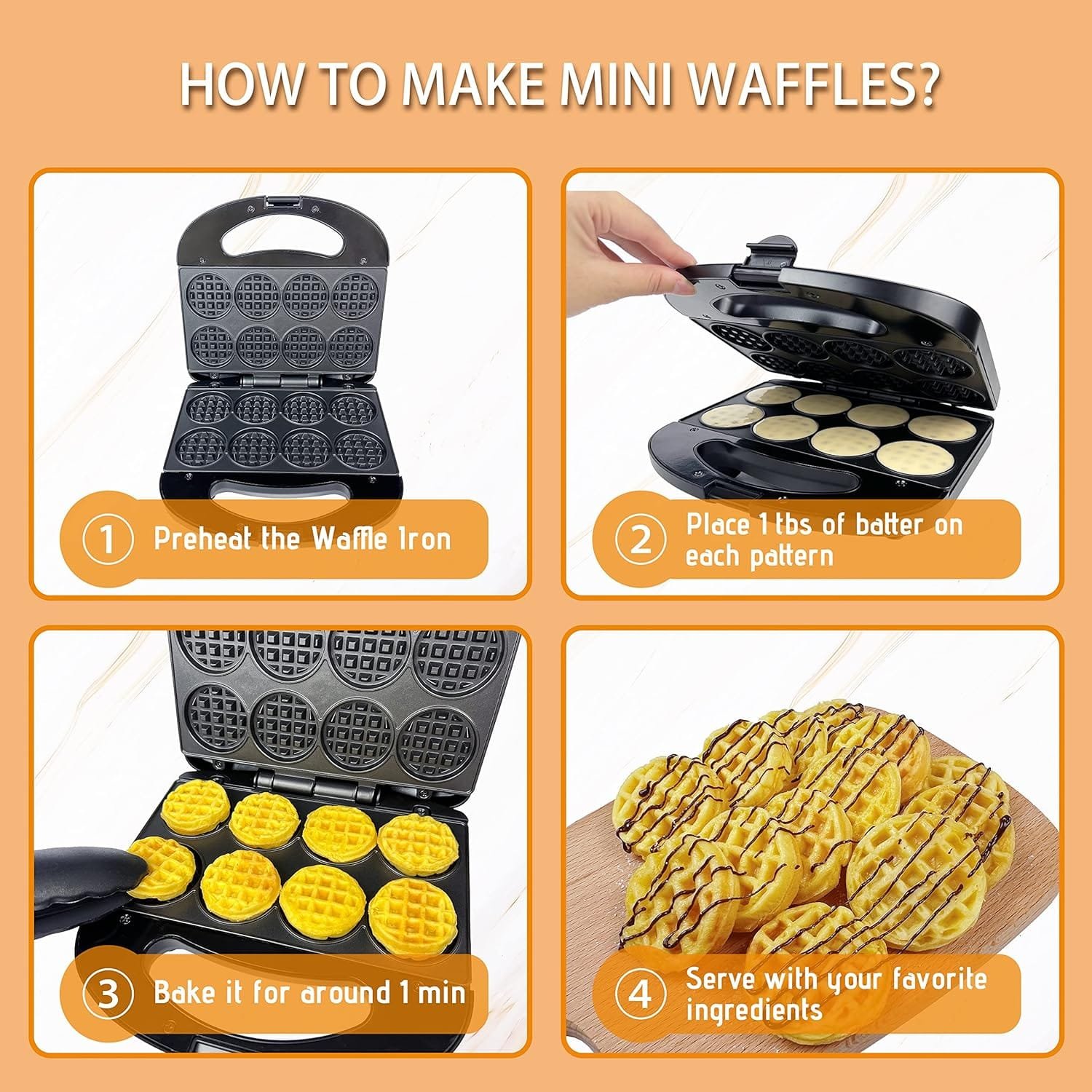 HOW TO MAKE MINI WAFFLES?

1 Preheat the Waffle Iron

2 Place 1 tbs of batter on each pattern

3 Bake it for around 1 min

4 Serve with your favorite ingredients