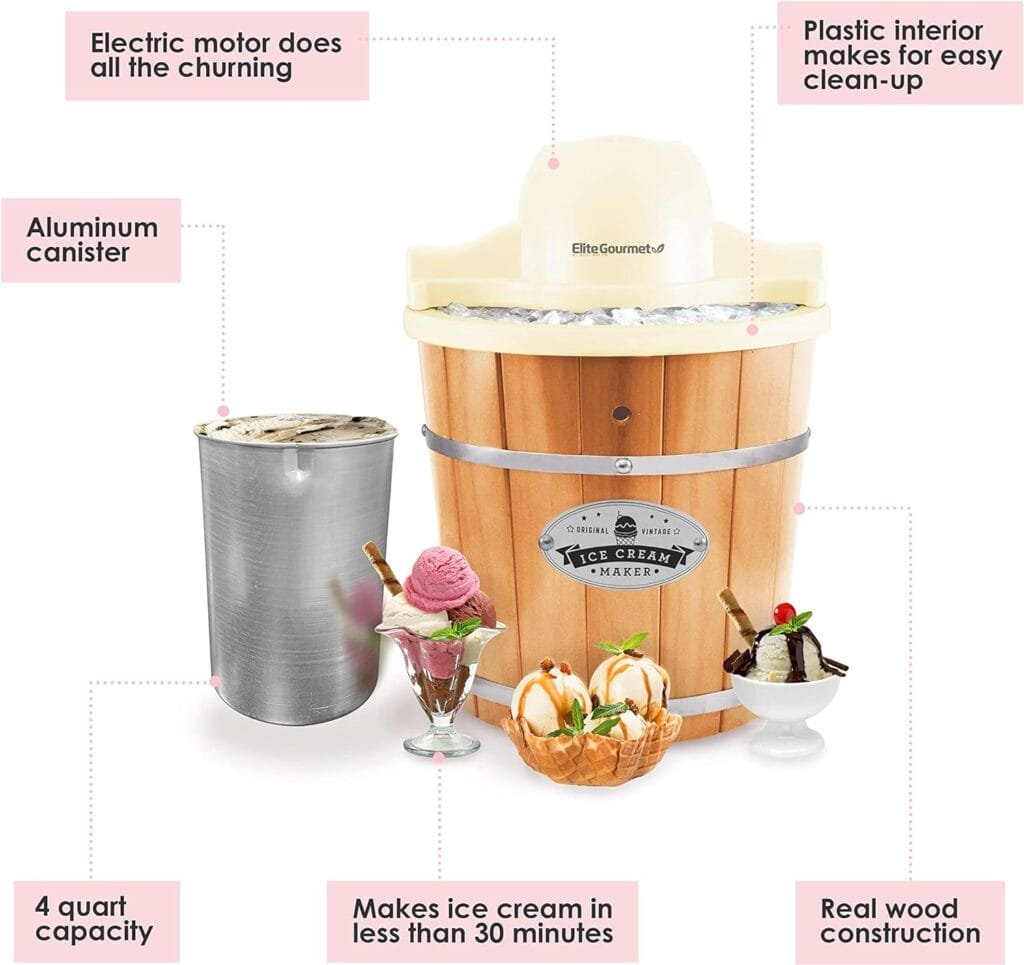 Electric motor does all the churning

Plastic interior makes for easy clean-up

Aluminum canister

Elite Gourmet

ORIGINAL VINTAGE
ICE CREAM
MAKER

4 quart capacity

Makes ice cream in less than 30 minutes

Real wood construction