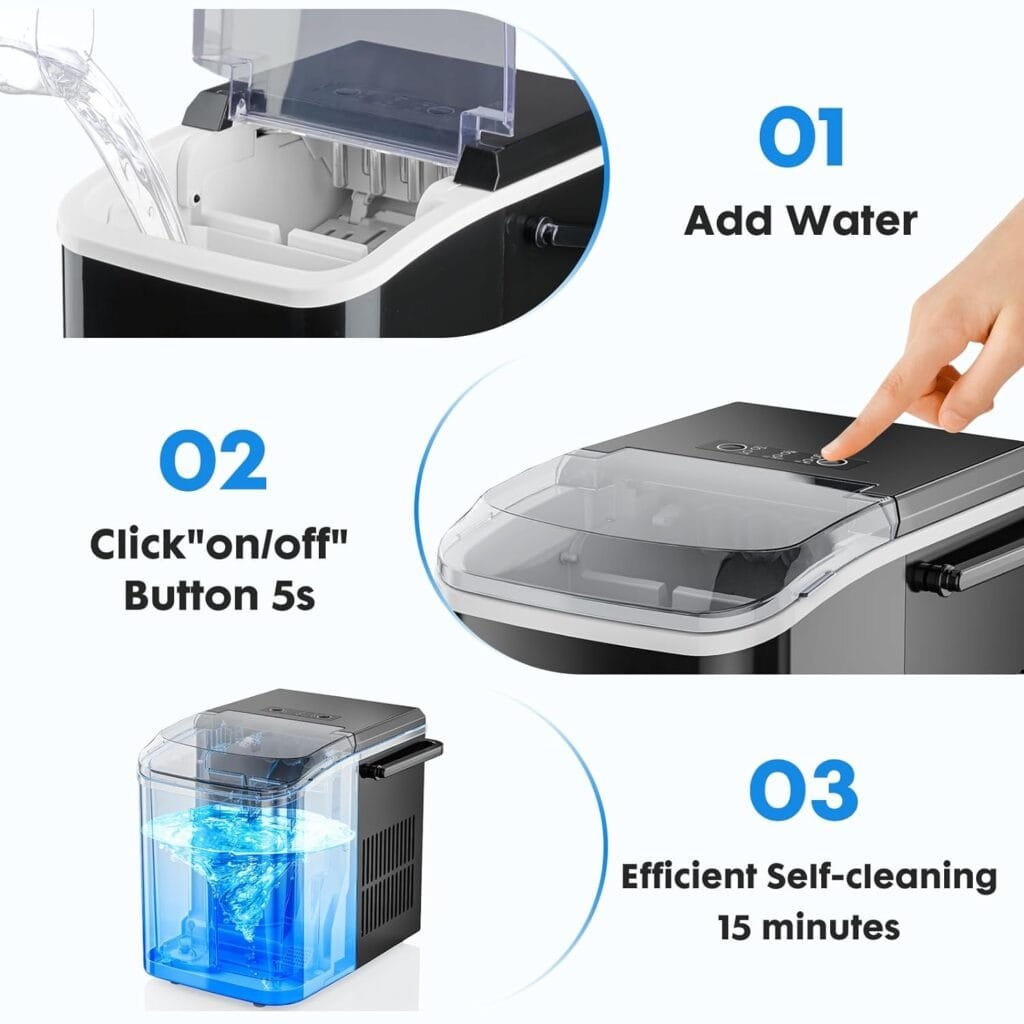 01
Add Water

02
Click"on/off"
Button 5s

03
Efficient Self-cleaning
15 minutes