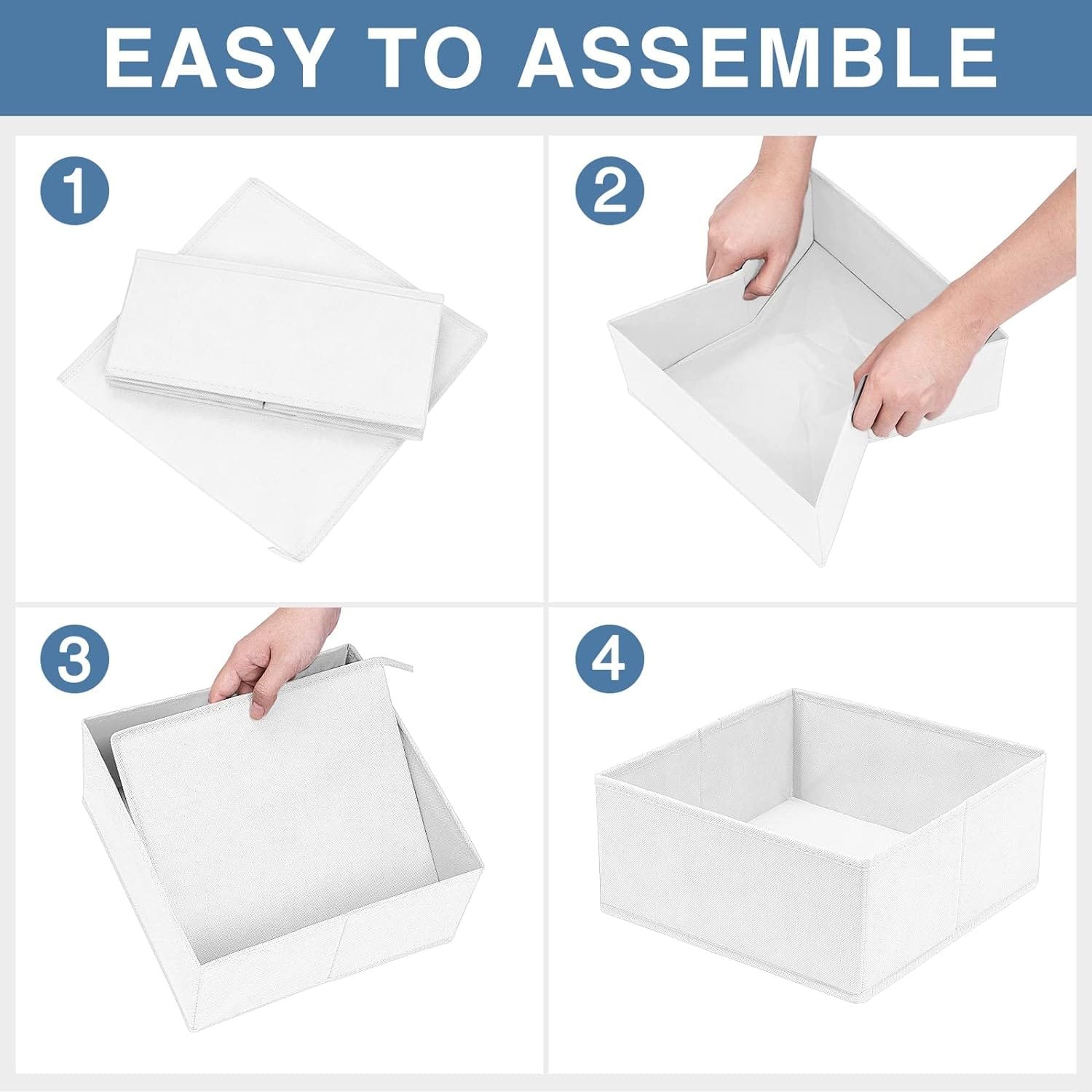 EASY TO ASSEMBLE

1

2

3

4