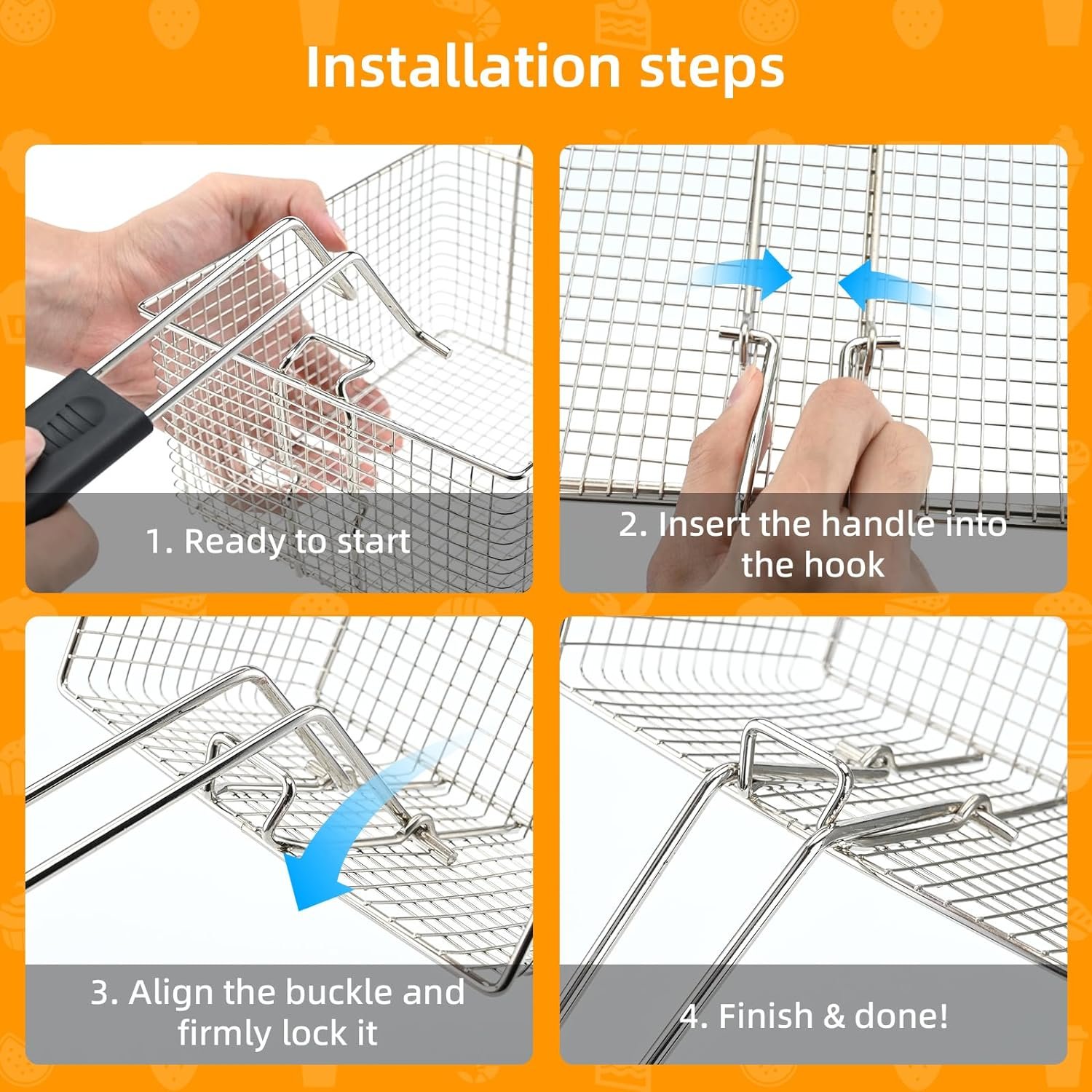 Installation steps

1. Ready to start

2. Insert the handle into the hook

3. Align the buckle and firmly lock it

4. Finish & done!