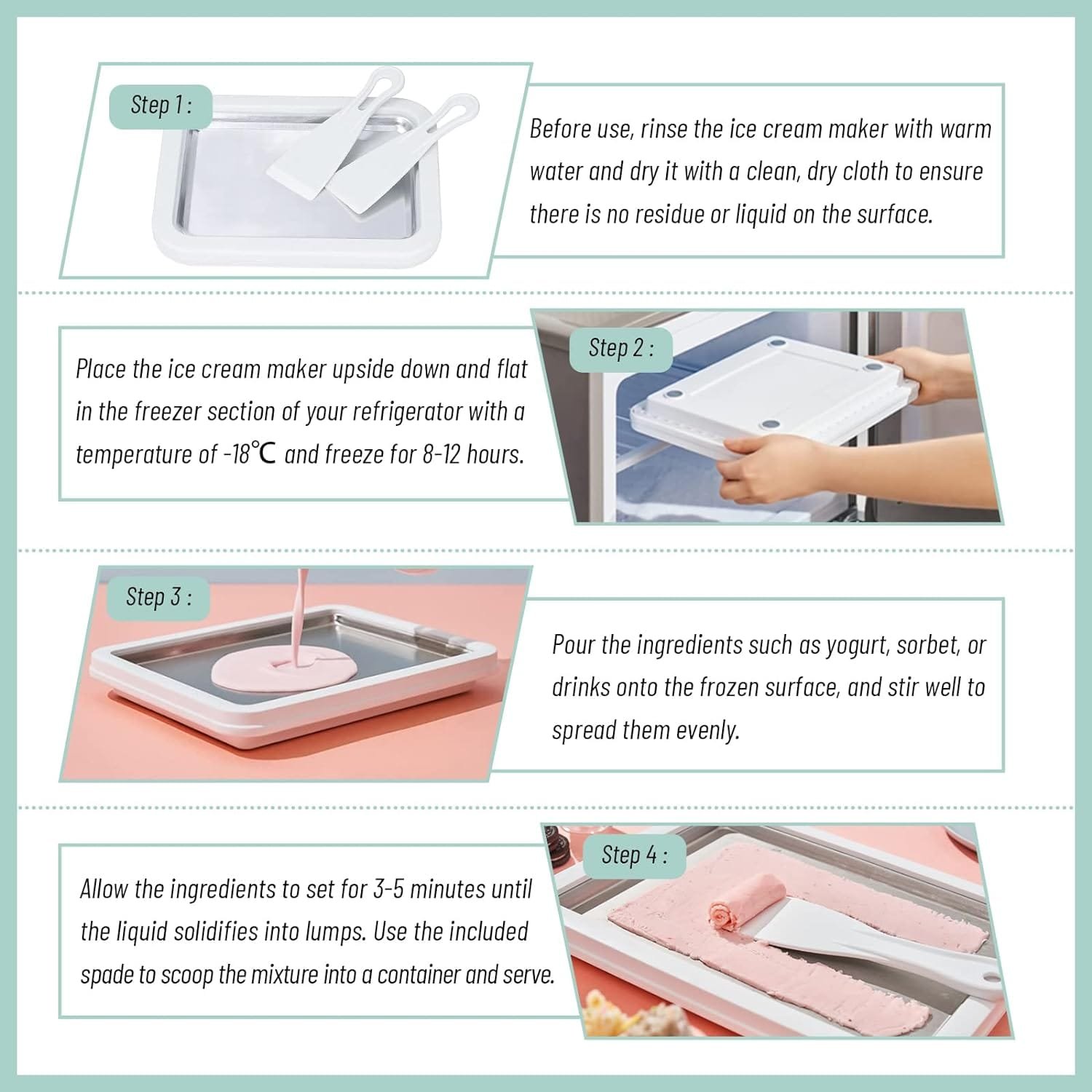 Step 1 :

Before use, rinse the ice cream maker with warm water and dry it with a clean, dry cloth to ensure there is no residue or liquid on the surface.

Step 2 :

Place the ice cream maker upside down and flat in the freezer section of your refrigerator with a temperature of -18℃ and freeze for 8-12 hours.

Step 3 :

Pour the ingredients such as yogurt, sorbet, or drinks onto the frozen surface, and stir well to spread them evenly.

Step 4 :

Allow the ingredients to set for 3-5 minutes until the liquid solidifies into lumps. Use the included spade to scoop the mixture into a container and serve.