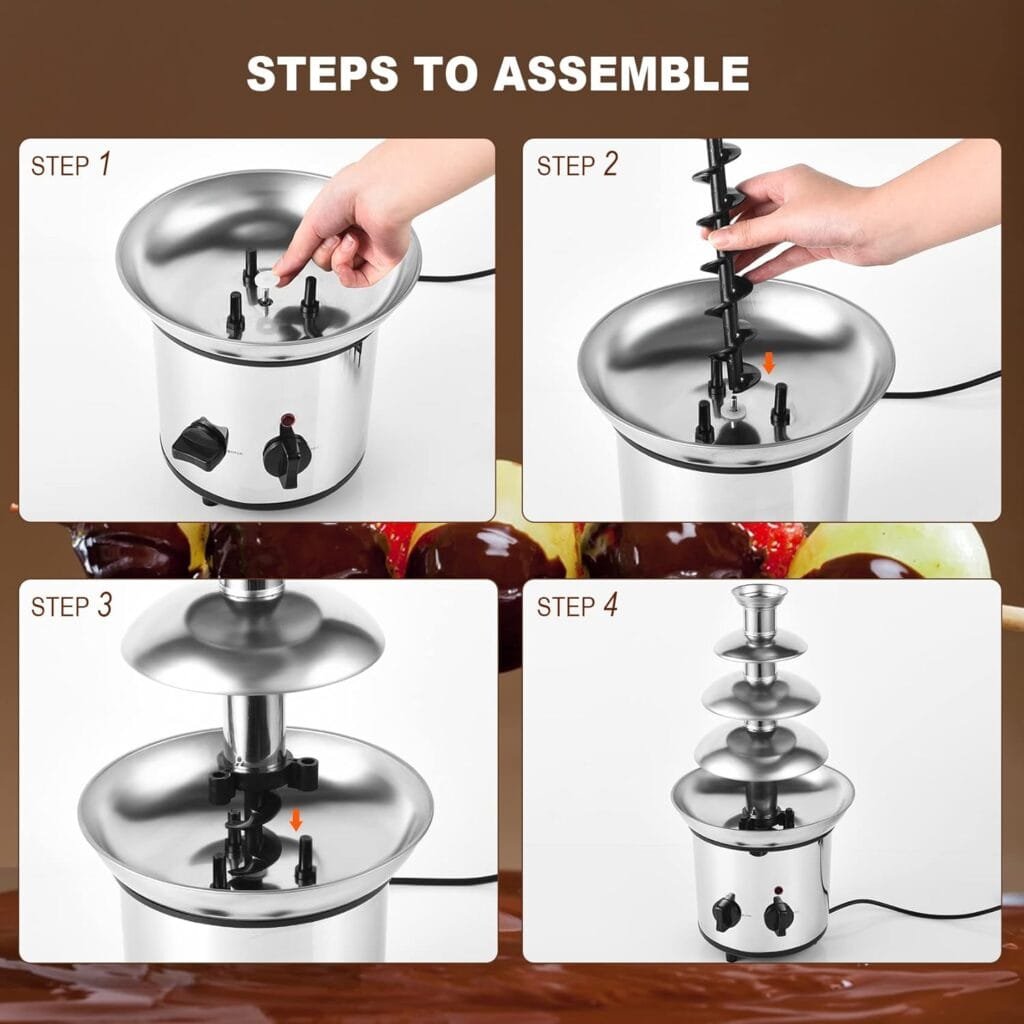 STEPS TO ASSEMBLE

STEP 1

STEP 2

STEP 3

STEP 4