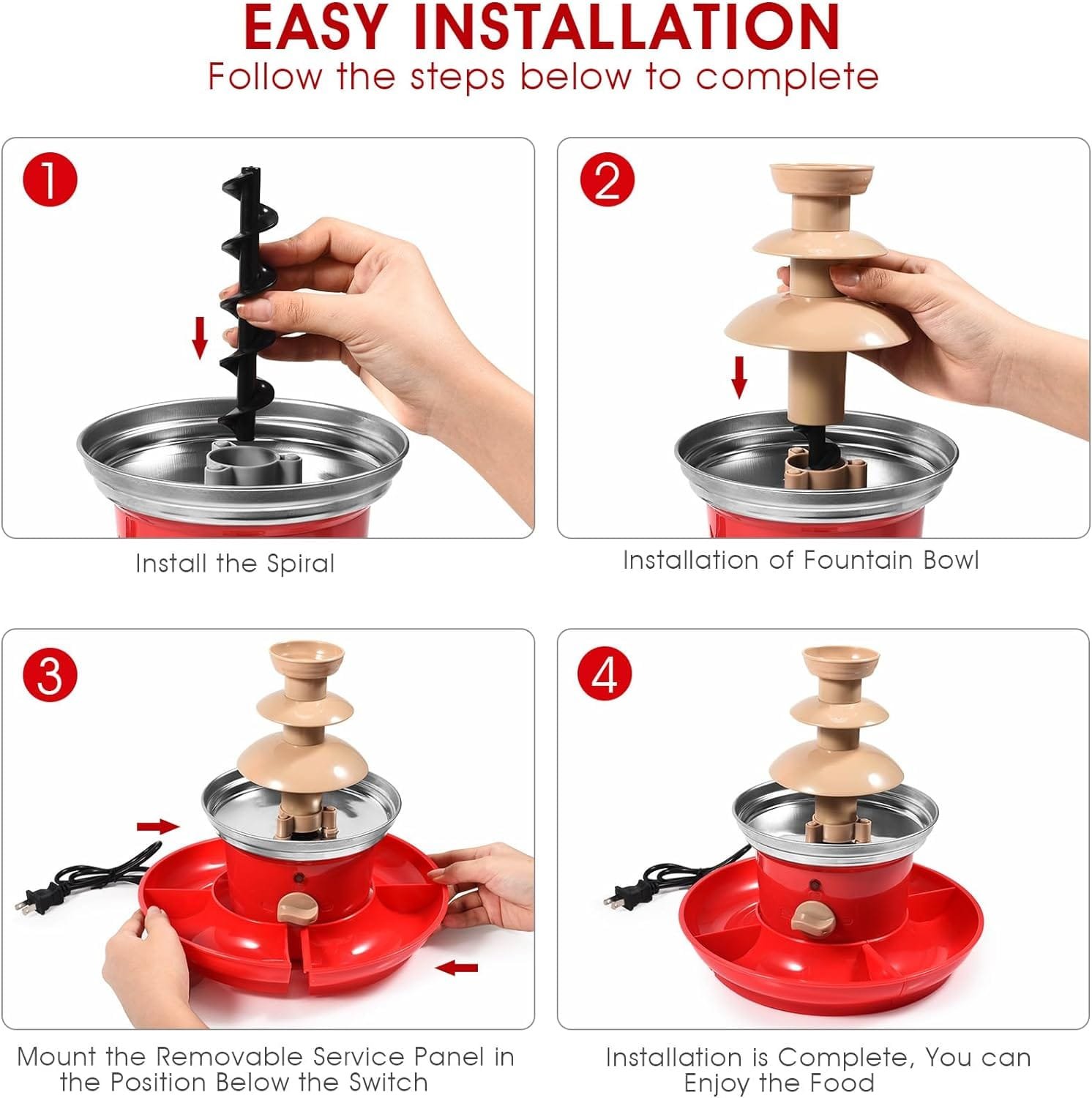 EASY INSTALLATION
Follow the steps below to complete

1

Install the Spiral

2

Installation of Fountain Bowl

3

Mount the Removable Service Panel in the Position Below the Switch

4

Installation is Complete, You can Enjoy the Food