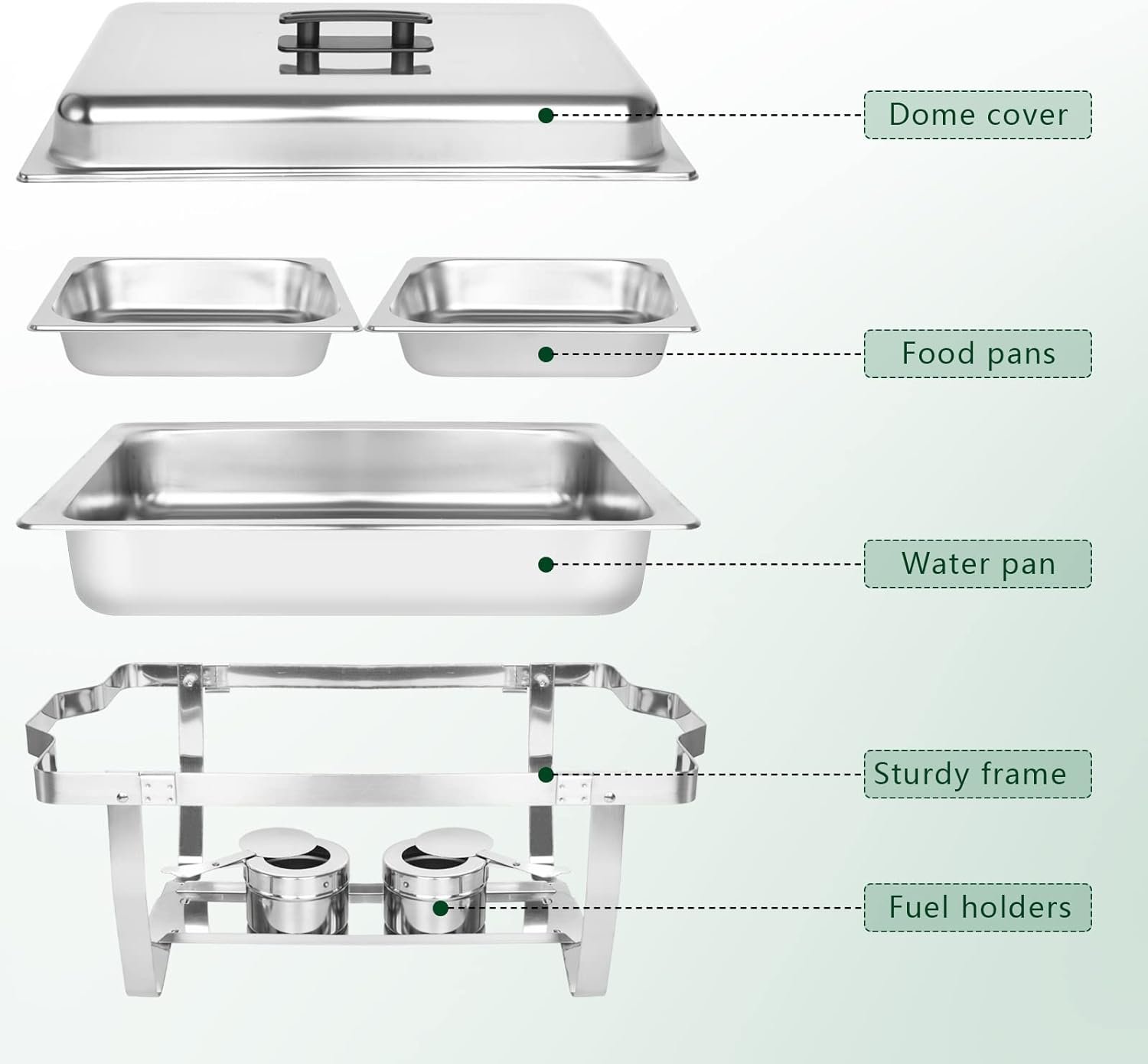 Dome cover

Food pans

Water pan

Sturdy frame

Fuel holders