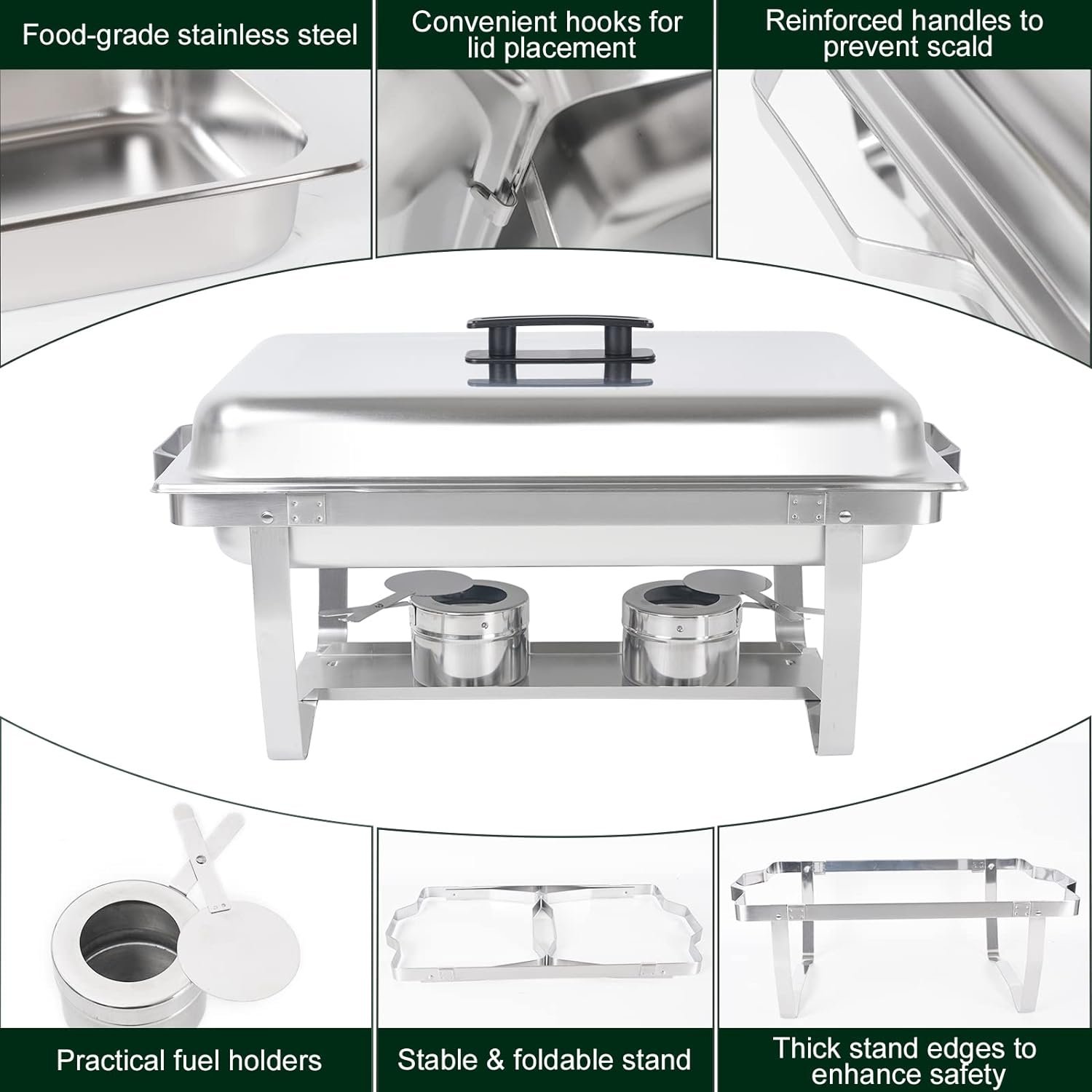 Food-grade stainless steel

Convenient hooks for lid placement

Reinforced handles to prevent scald

Practical fuel holders

Stable & foldable stand

Thick stand edges to enhance safety