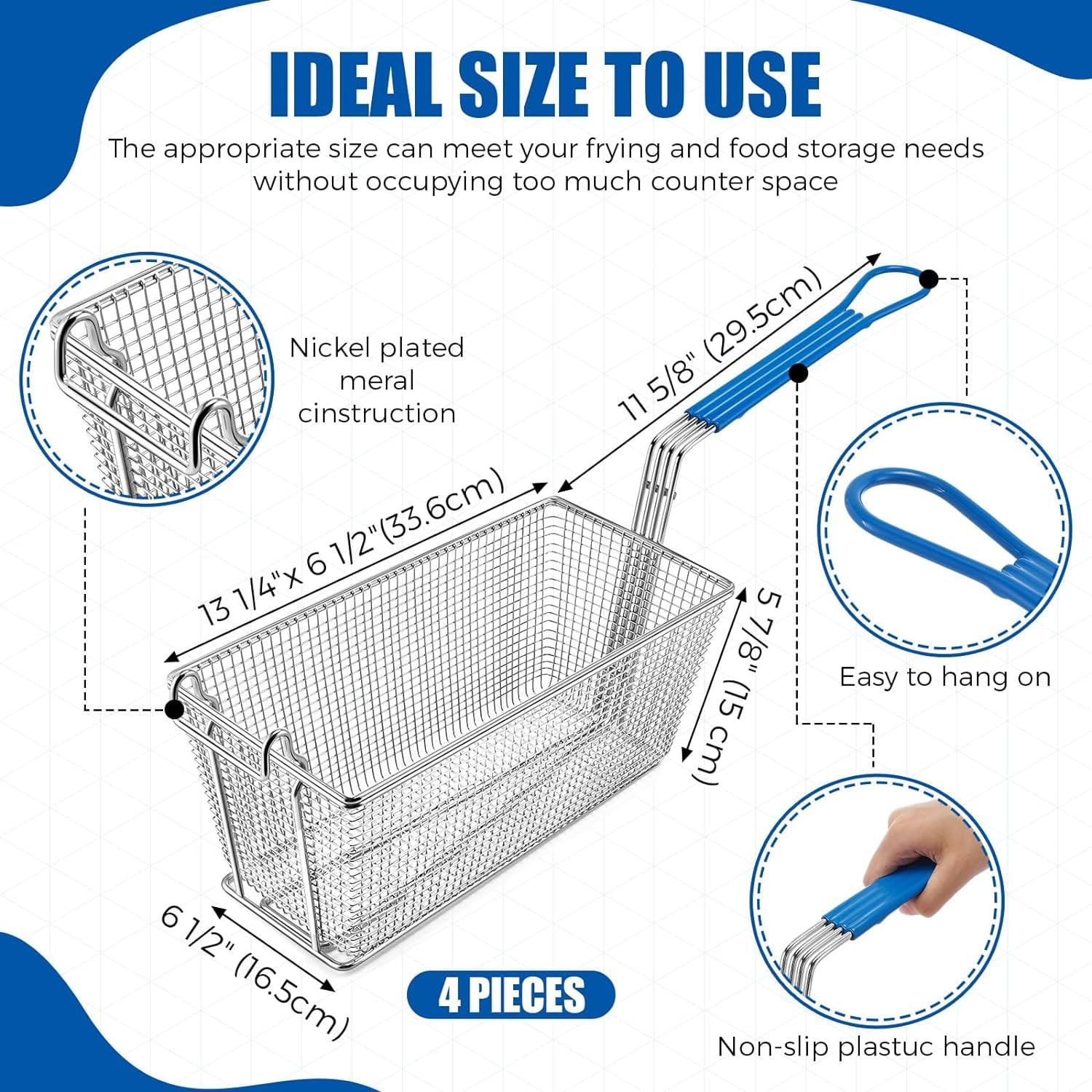 IDEAL SIZE TO USE

The appropriate size can meet your frying and food storage needs without occupying too much counter space

Nickel plated meral cinstruction

11 5/8" (29.5cm)

13 1/4"x 6 1/2"(33.6cm)

5 7/8" (15 cm)

Easy to hang on

6 1/2" (16.5cm)

4 PIECES

Non-slip plastuc handle