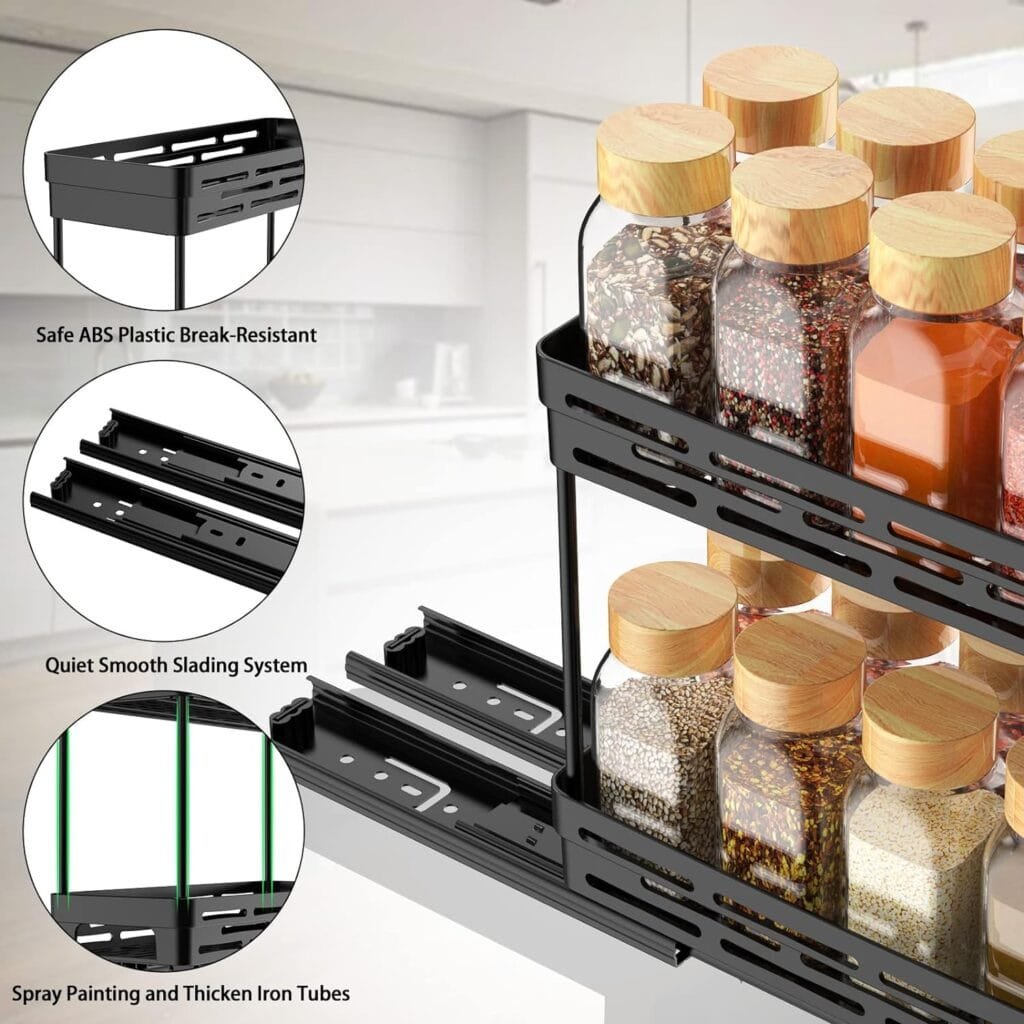 Safe ABS Plastic Break-Resistant

Quiet Smooth Slading System

Spray Painting and Thicken Iron Tubes