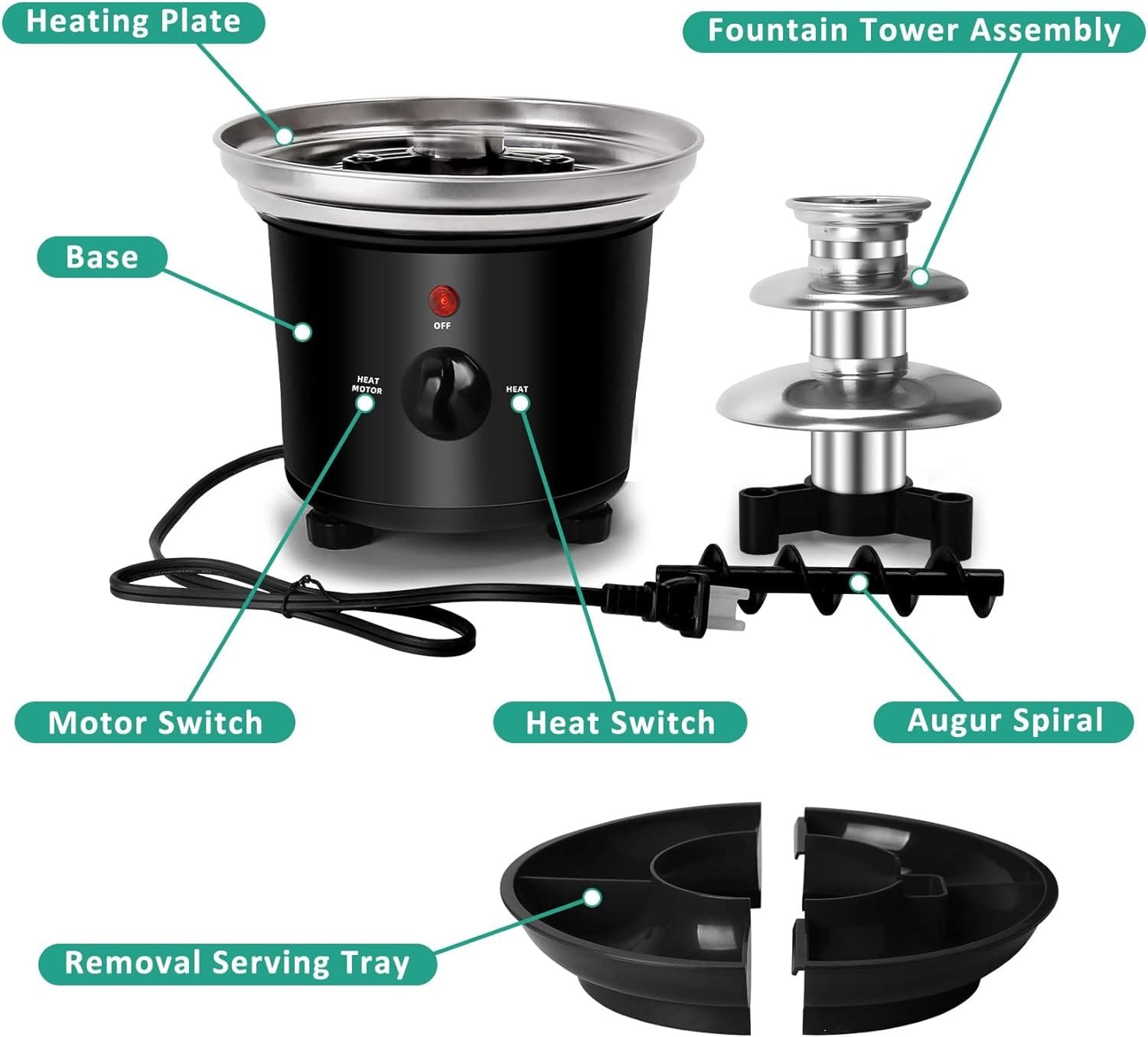 Heating Plate

Fountain Tower Assembly

Base

OFF

HEAT MOTOR

HEAT

Motor Switch

Heat Switch

Augur Spiral

Removal Serving Tray