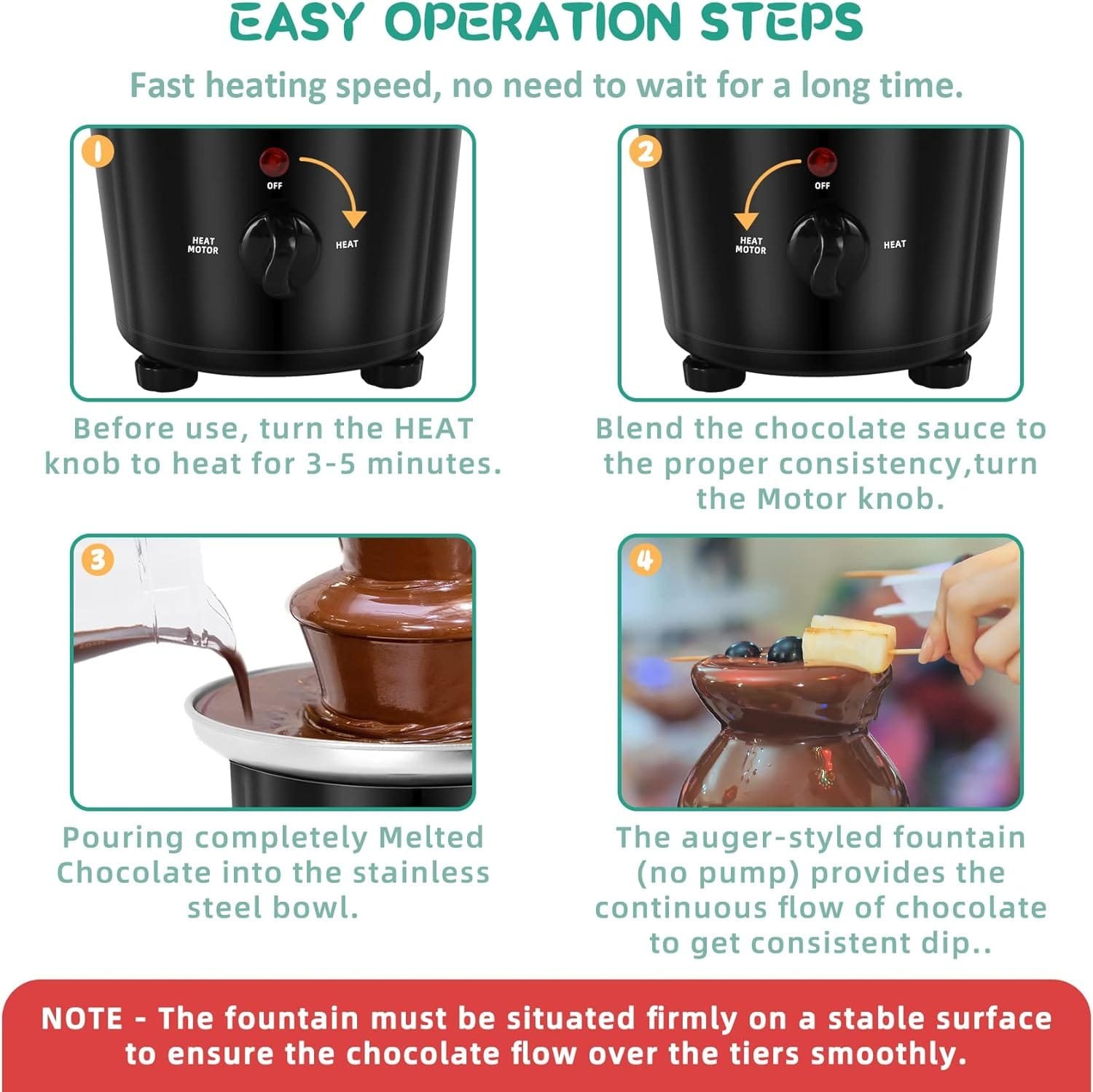 EASY OPERATION STEPS

Fast heating speed, no need to wait for a long time.

1

OFF

HEAT MOTOR

HEAT

Before use, turn the HEAT knob to heat for 3-5 minutes.

2

OFF

HEAT MOTOR

HEAT

Blend the chocolate sauce to the proper consistency,turn the Motor knob.

3

Pouring completely Melted Chocolate into the stainless steel bowl.

4

The auger-styled fountain (no pump) provides the continuous flow of chocolate to get consistent dip..

NOTE - The fountain must be situated firmly on a stable surface to ensure the chocolate flow over the tiers smoothly.